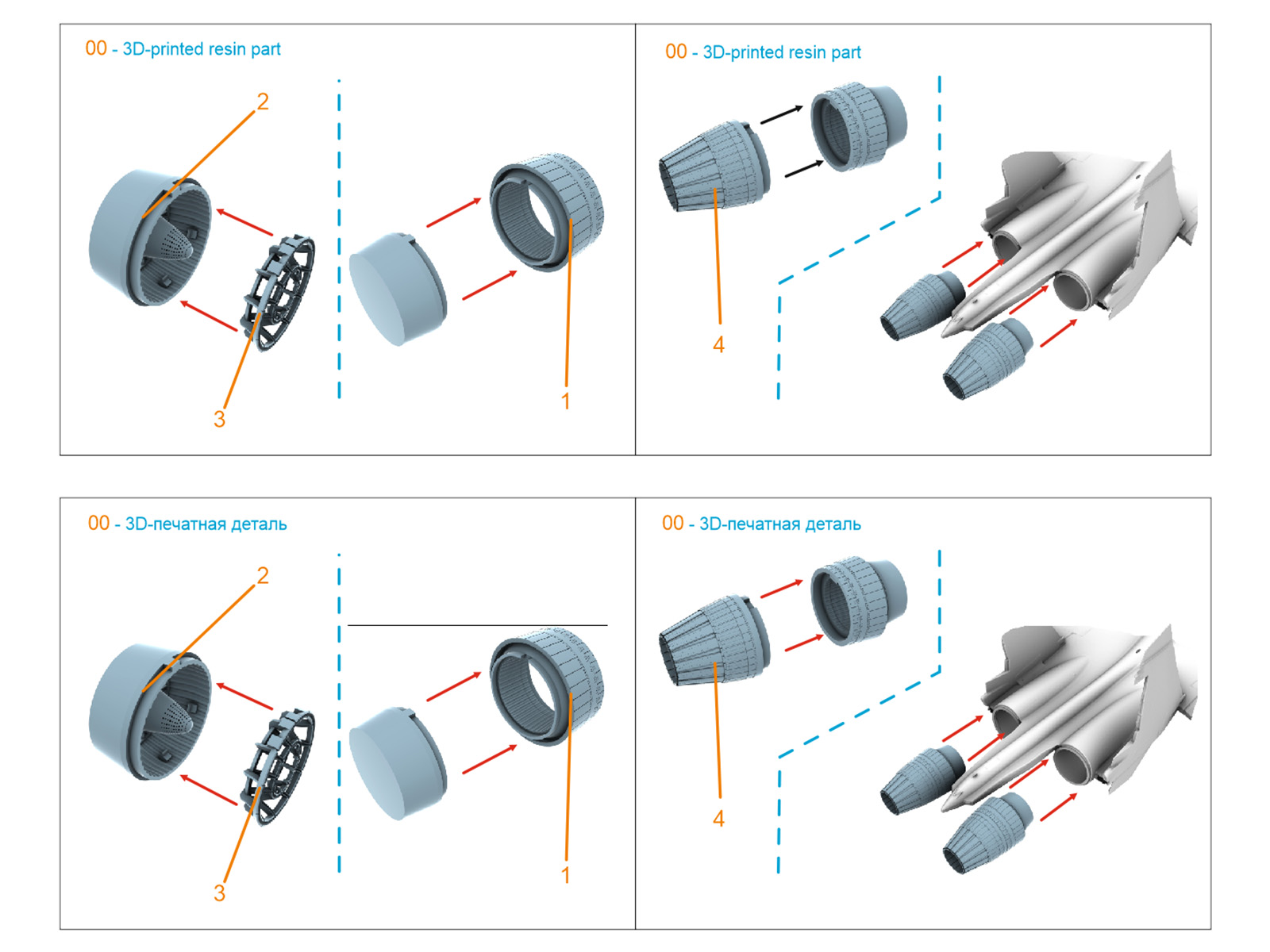 00 - 3D-printed resin part

2

3

1

00 - 3D-printed resin part

4

00 - 3D-печатная деталь

2

3

1

00 - 3D-печатная деталь

4