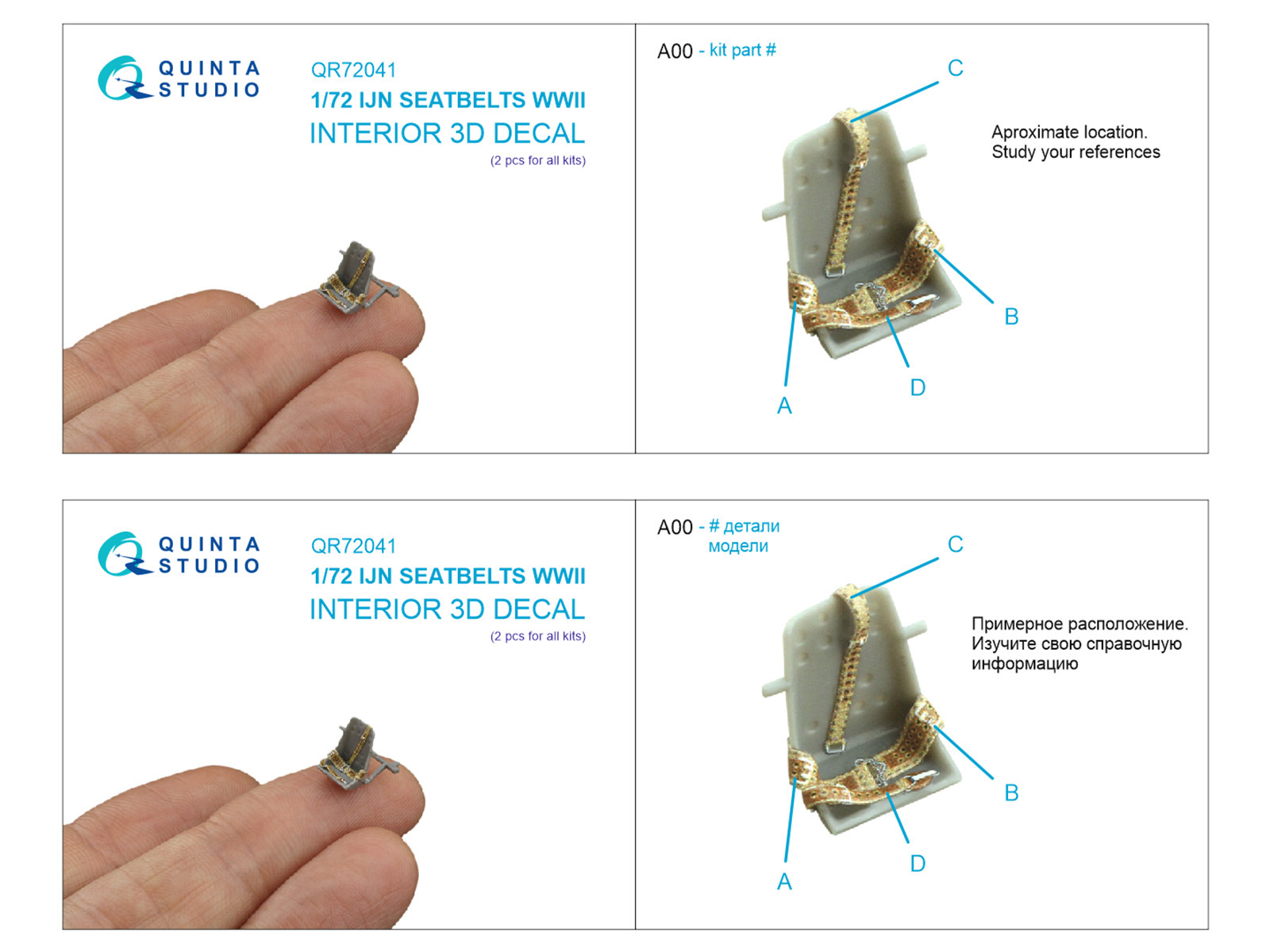 QUINTA STUDIO

QR72041

1/72 IJN SEATBELTS WWII

INTERIOR 3D DECAL

(2 pcs for all kits)

A00 - kit part #

C

Aproximate location.
Study your references

B

D

A

QUINTA STUDIO

QR72041

1/72 IJN SEATBELTS WWII

INTERIOR 3D DECAL

(2 pcs for all kits)

A00 - # детали модели

C

Примерное расположение.
Изучите свою справочную информацию

B

D

A