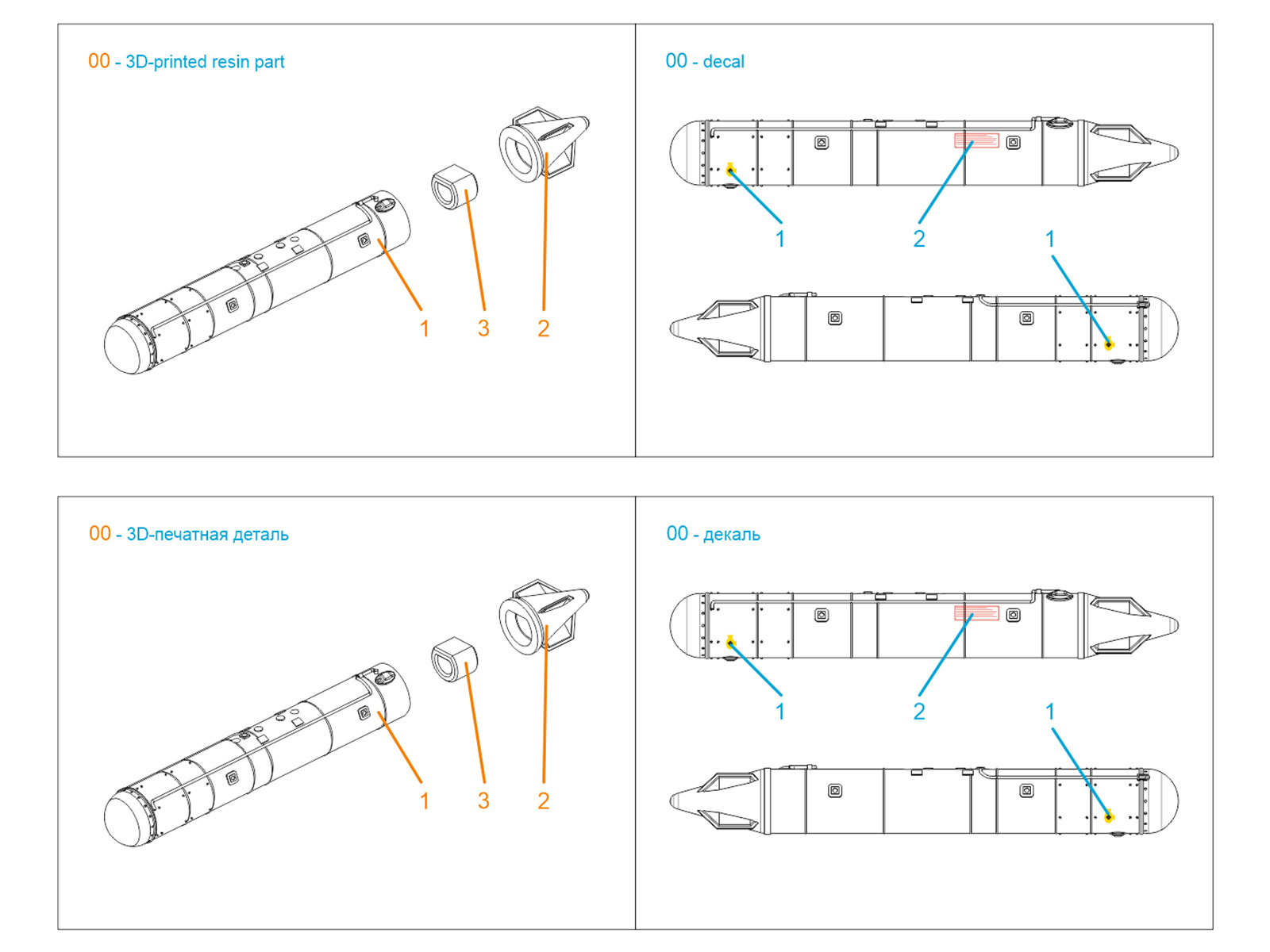 00 - 3D-printed resin part

1 3 2

00 - decal

1 2 1

00 - 3D-печатная деталь

1 3 2

00 - декаль

1 2 1