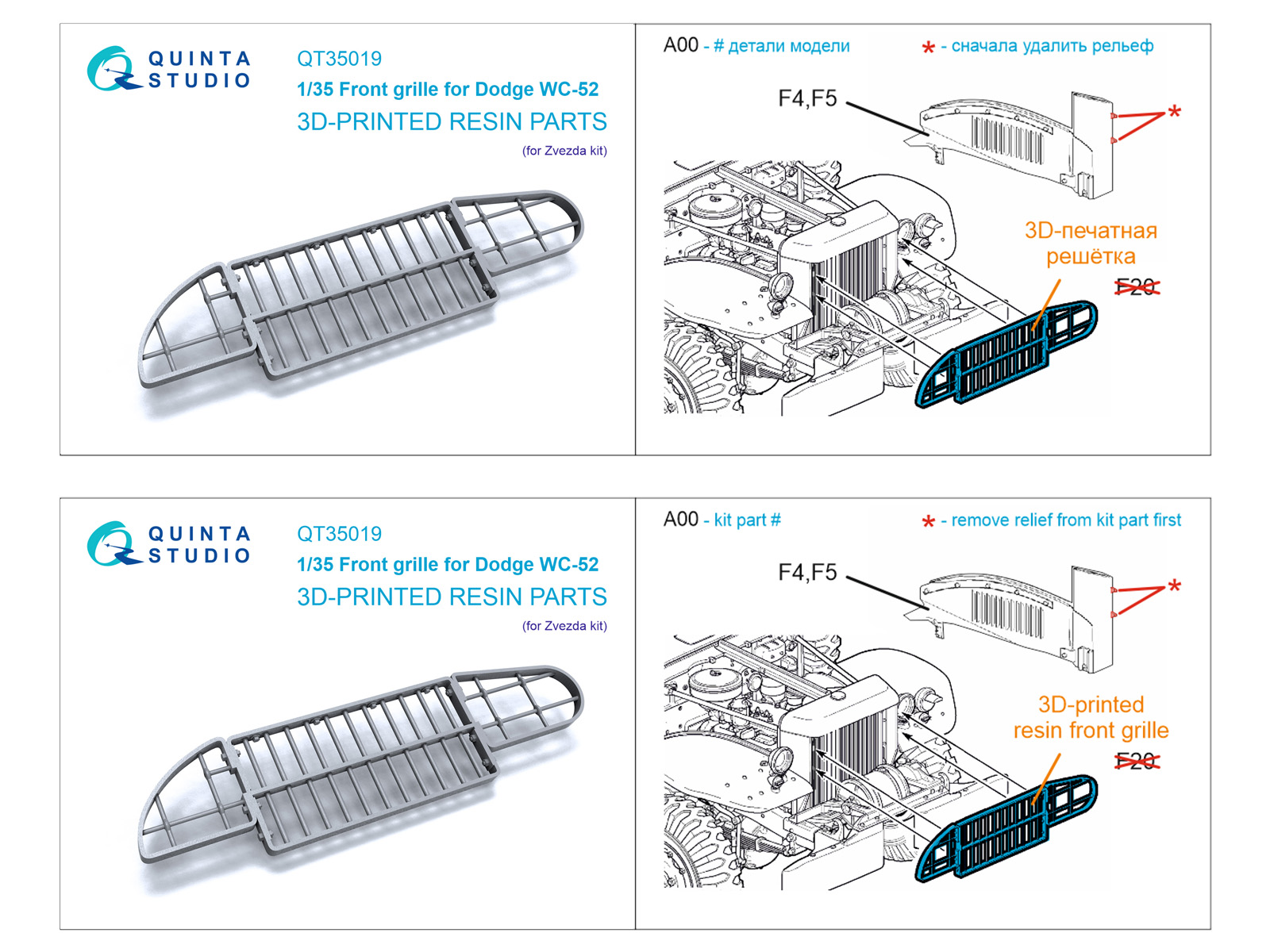 QUINTA STUDIO

QT35019
1/35 Front grille for Dodge WC-52
3D-PRINTED RESIN PARTS
(for Zvezda kit)

A00 - # детали модели
* - сначала удалить рельеф

F4,F5
*
3D-печатная решётка
F20

QUINTA STUDIO

QT35019
1/35 Front grille for Dodge WC-52
3D-PRINTED RESIN PARTS
(for Zvezda kit)

A00 - kit part #
* - remove relief from kit part first

F4,F5
*
3D-printed resin front grille
F20