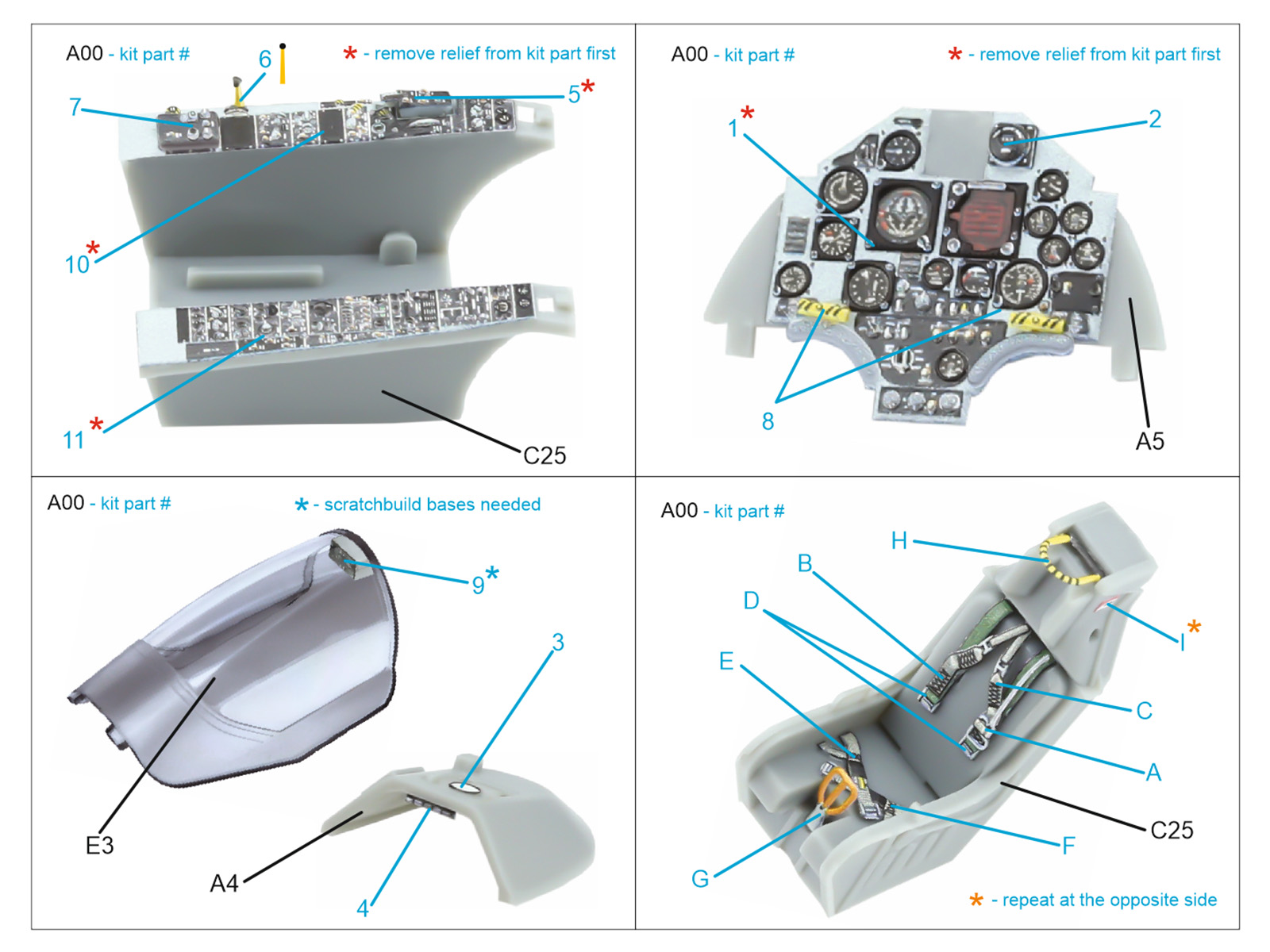 A00 - kit part #
* - remove relief from kit part first
6
7
5*
10*
11*
C25

A00 - kit part #
* - remove relief from kit part first
1*
2
8
A5

A00 - kit part #
* - scratchbuild bases needed
9*
3
E3
A4
4

A00 - kit part #
H
B
D
E
I*
C
A
C25
F
G
* - repeat at the opposite side