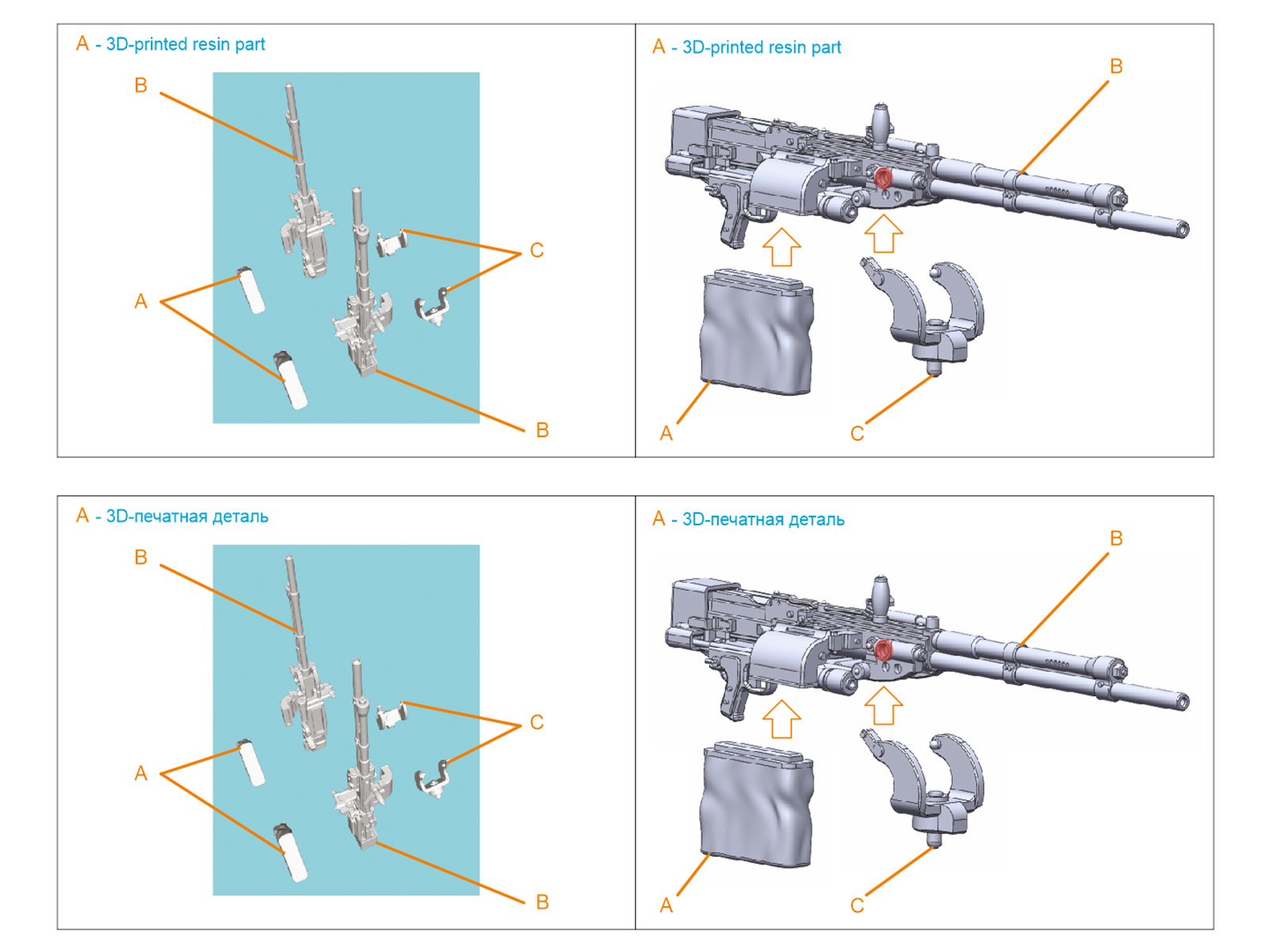 A - 3D-printed resin part

B

C

A

B

A - 3D-printed resin part

B

A

C

A - 3D-печатная деталь

B

C

A

B

A - 3D-печатная деталь

B

A

C