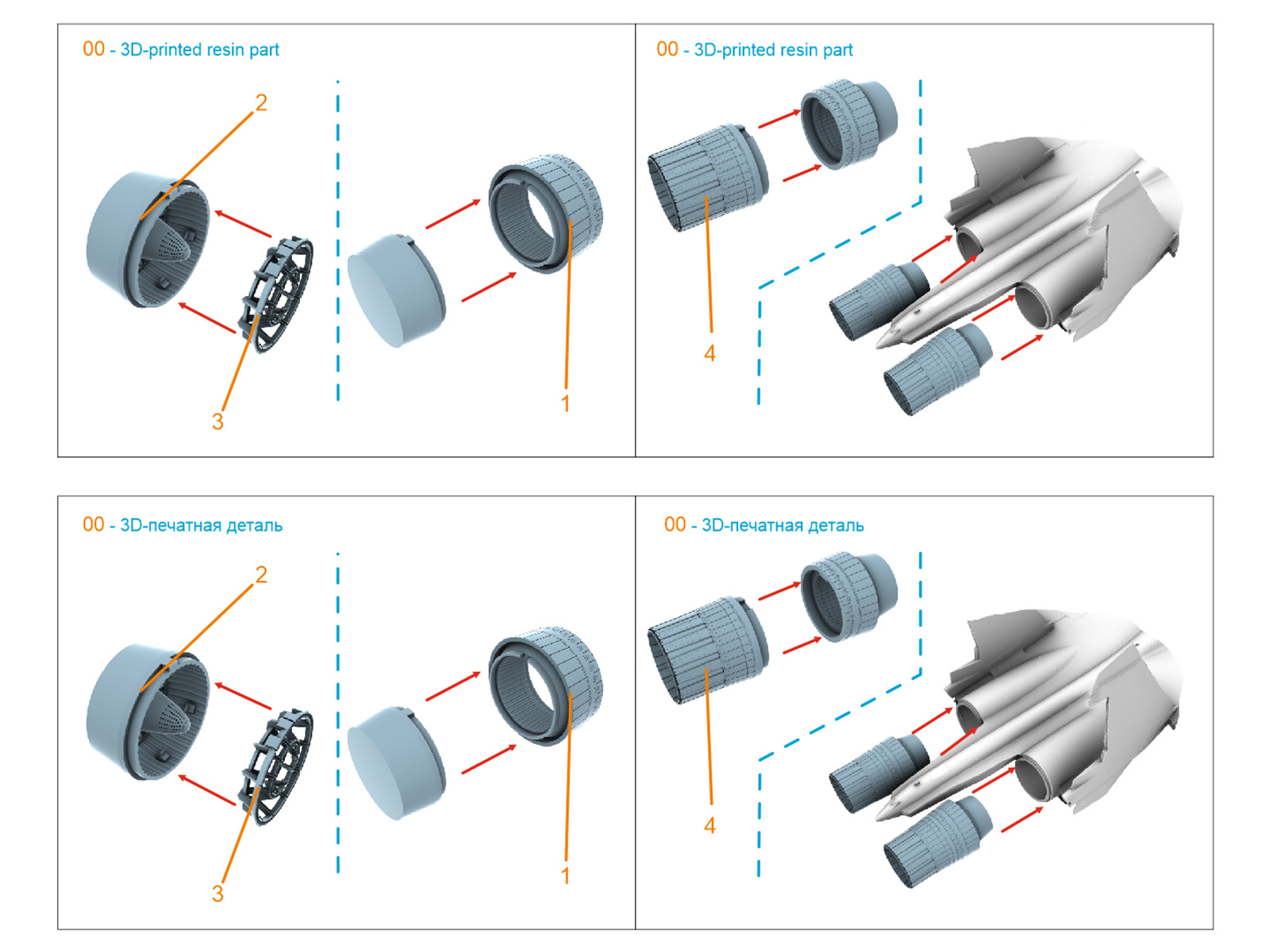 00 - 3D-printed resin part

2

3

1

00 - 3D-printed resin part

4

00 - 3D-печатная деталь

2

3

1

00 - 3D-печатная деталь

4