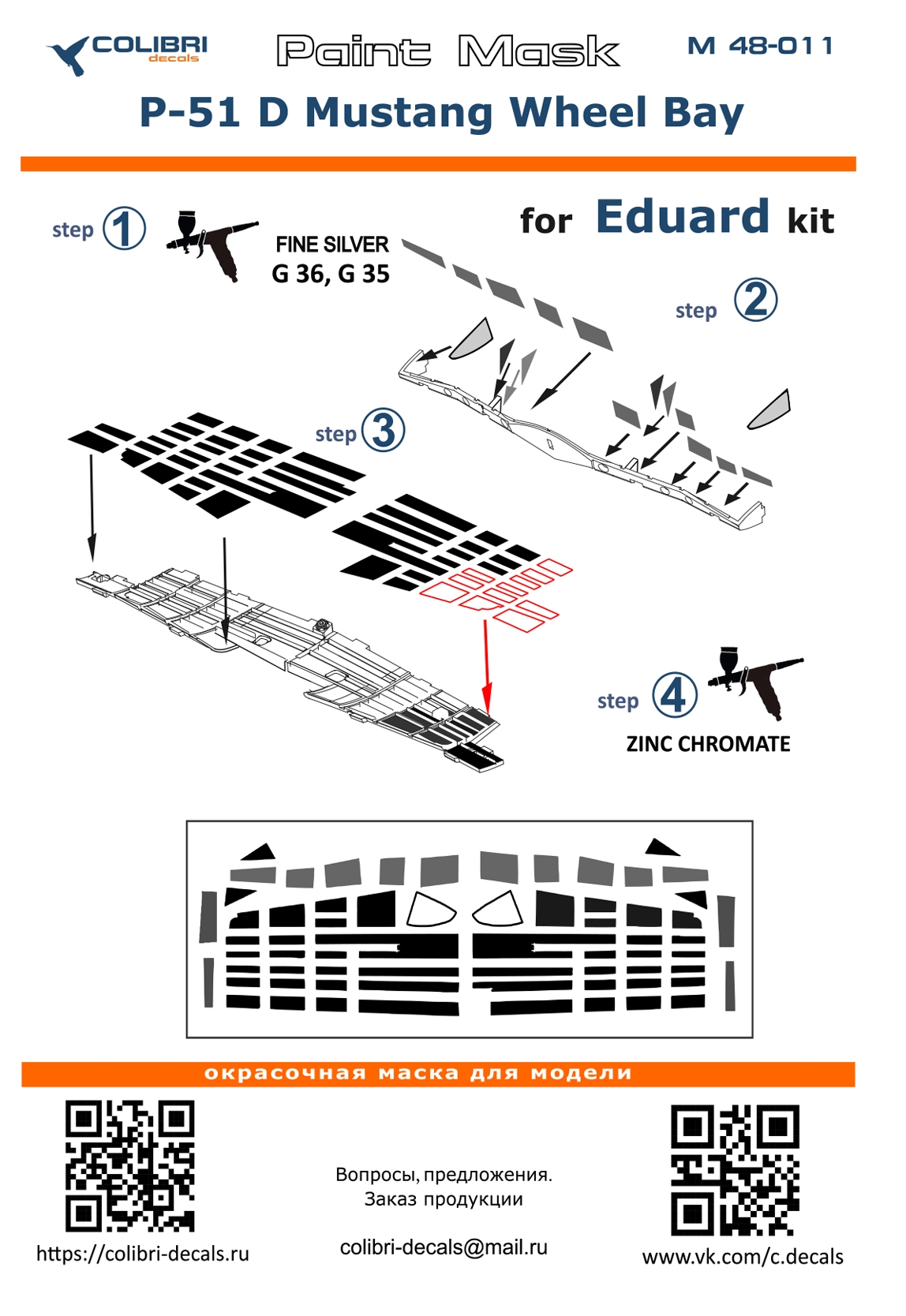 COLIBRI decals

Paint Mask

M 48-011

P-51 D Mustang Wheel Bay

for Eduard kit

step 1

FINE SILVER
G 36, G 35

step 2

step 3

step 4

ZINC CHROMATE

окрасочная маска для модели

https://colibri-decals.ru

Вопросы, предложения.
Заказ продукции

colibri-decals@mail.ru

www.vk.com/c.decals