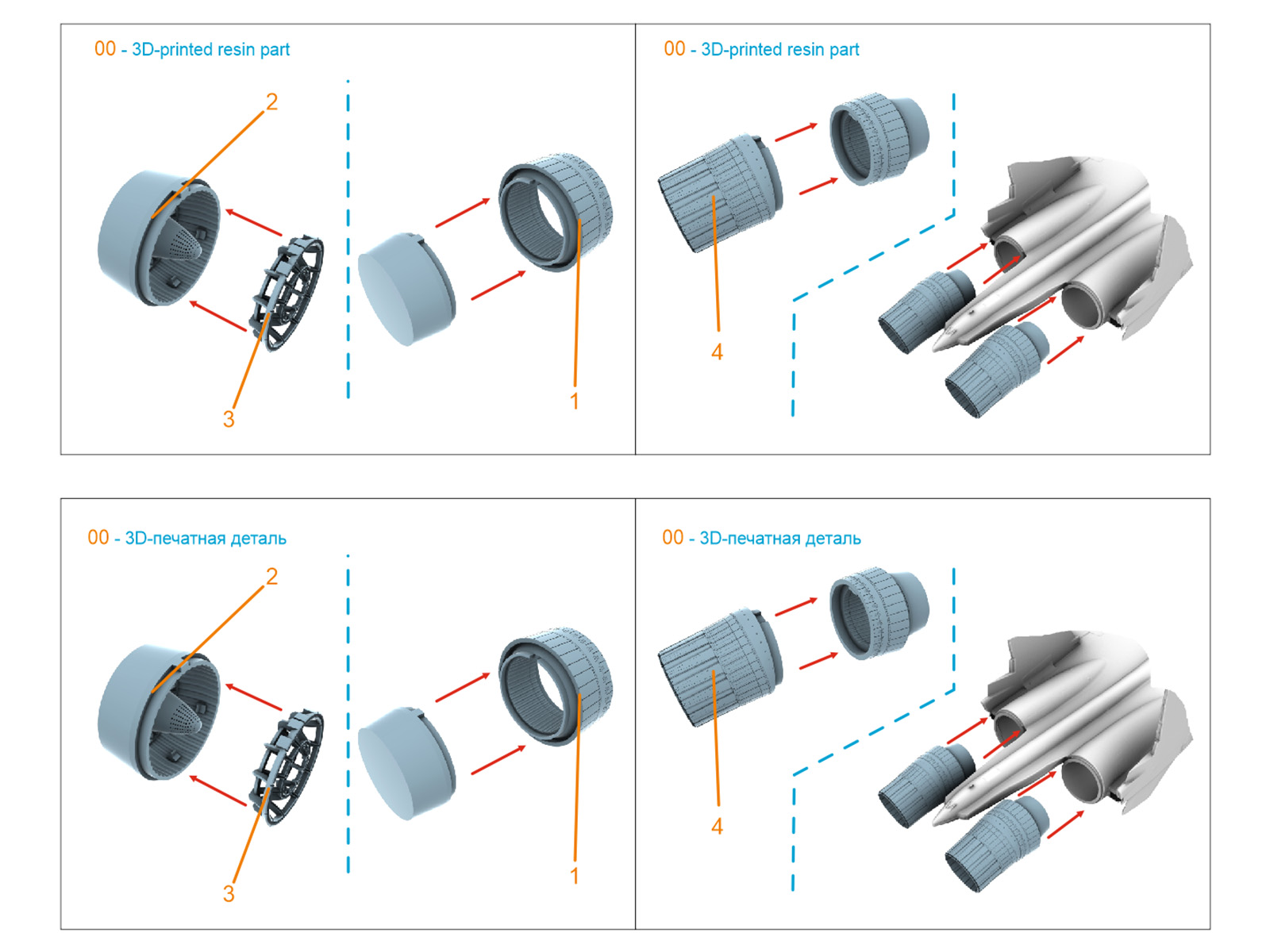 00 - 3D-printed resin part

2

3

1

00 - 3D-printed resin part

4

00 - 3D-печатная деталь

2

3

1

00 - 3D-печатная деталь

4