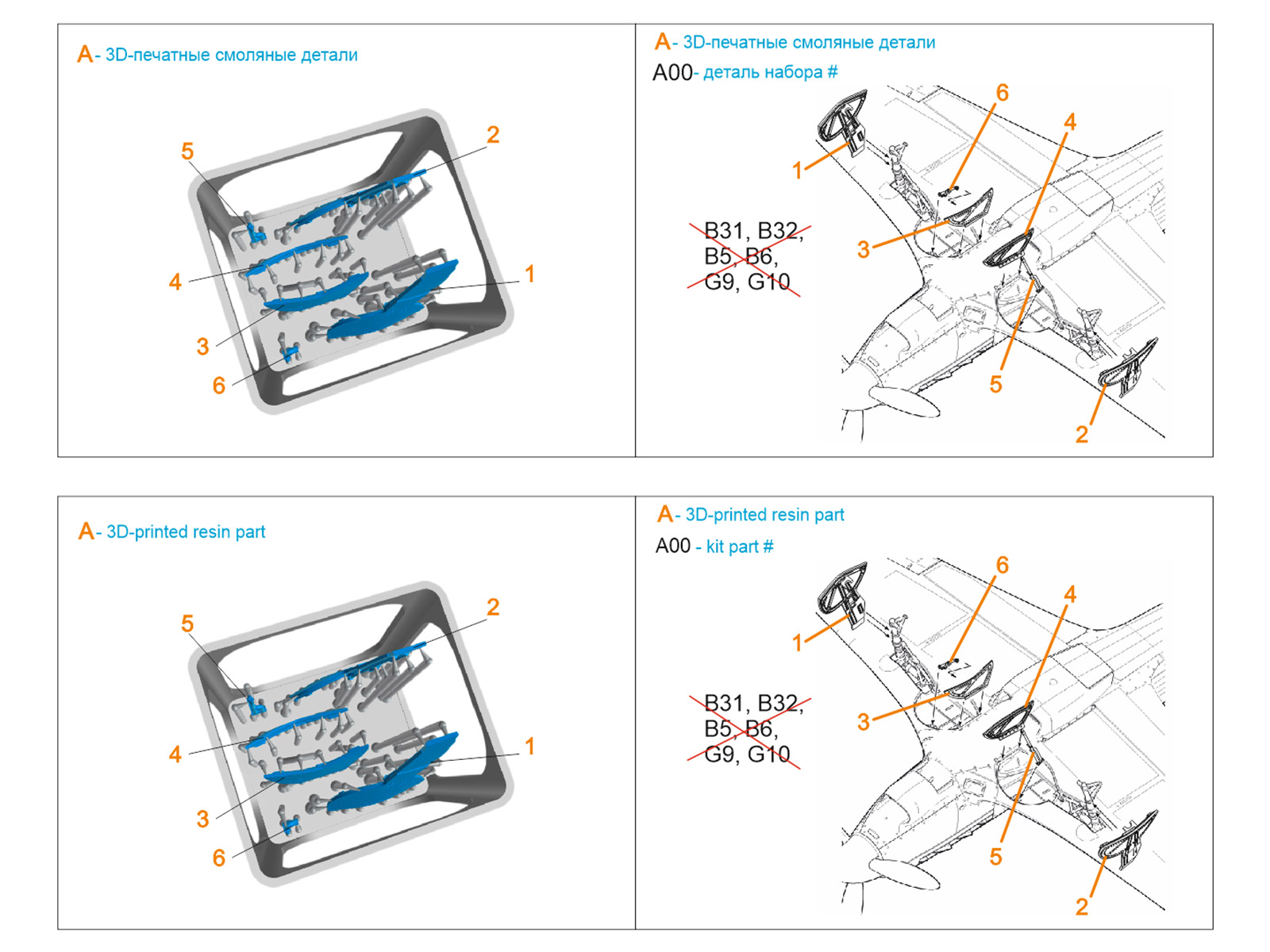 A- 3D-печатные смоляные детали

5
2
4
1
3
6

A- 3D-печатные смоляные детали
A00- деталь набора #

6
4
1
3
B31, B32, B5, B6, G9, G10
5
2

A- 3D-printed resin part

5
2
4
1
3
6

A- 3D-printed resin part
A00 - kit part #

6
4
1
3
B31, B32, B5, B6, G9, G10
5
2