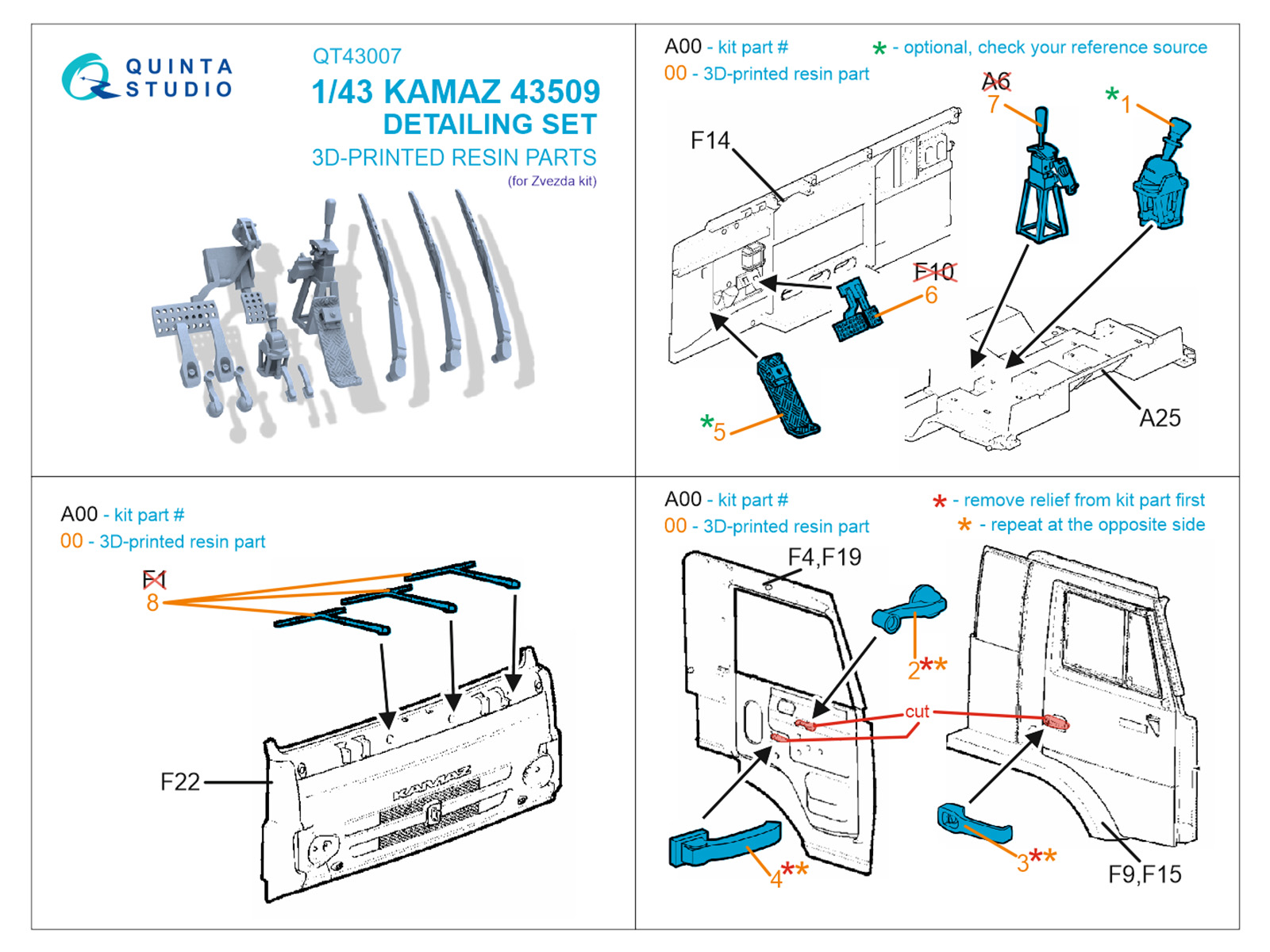 QUINTA STUDIO

QT43007
1/43 KAMAZ 43509
DETAILING SET
3D-PRINTED RESIN PARTS
(for Zvezda kit)

A00 - kit part #
00 - 3D-printed resin part
* - optional, check your reference source

F14
A6
7
*1
F10
6
*5
A25

A00 - kit part #
00 - 3D-printed resin part

F1
8
F22
KAMAZ

A00 - kit part #
00 - 3D-printed resin part
* - remove relief from kit part first
* - repeat at the opposite side

F4,F19
2**
cut
4**
3**
F9,F15