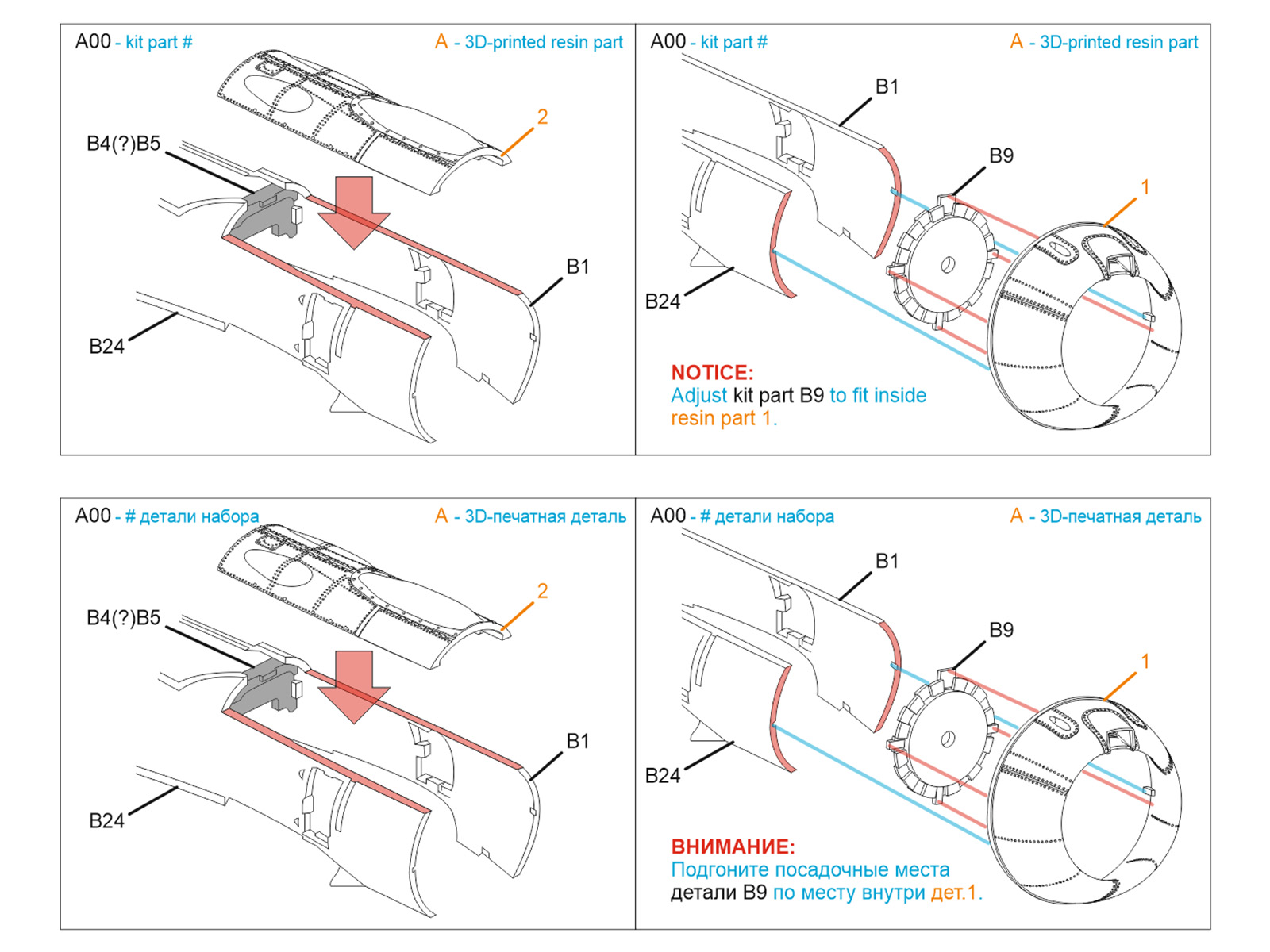 A00 - kit part #

A - 3D-printed resin part

2

B4(?)B5

B1

B24

A00 - kit part #

A - 3D-printed resin part

B1

B9

1

B24

NOTICE:
Adjust kit part B9 to fit inside resin part 1.

A00 - # детали набора

A - 3D-печатная деталь

2

B4(?)B5

B1

B24

A00 - # детали набора

A - 3D-печатная деталь

B1

B9

1

B24

ВНИМАНИЕ:
Подгоните посадочные места детали B9 по месту внутри дет.1.