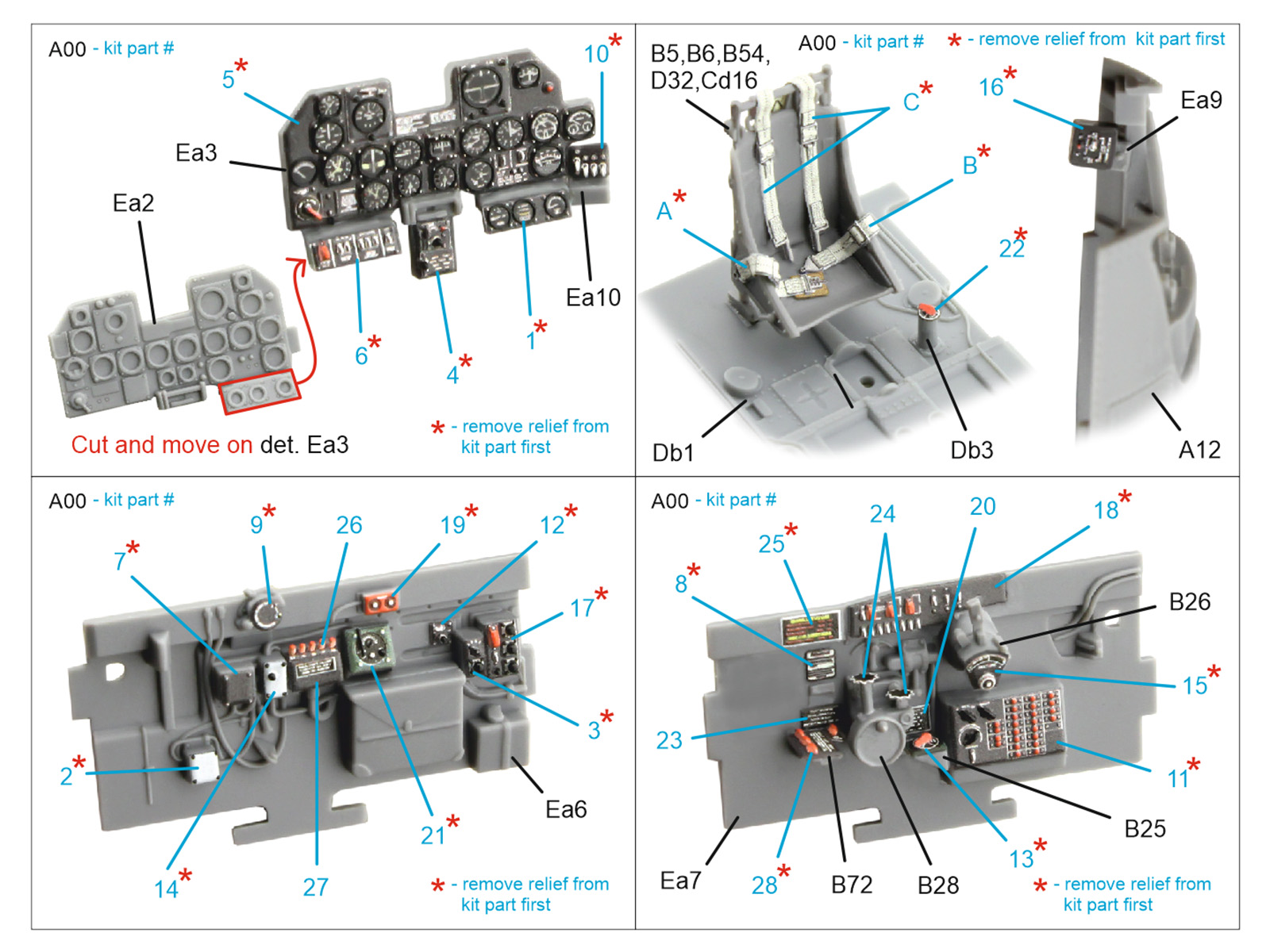 A00 - kit part #

5*
10*
Ea3
Ea2
Ea10
6*
4*
1*
Cut and move on det. Ea3
* - remove relief from kit part first

B5,B6,B54, D32,Cd16
A00 - kit part #
* - remove relief from kit part first
C*
16*
Ea9
B*
A*
22*
Db1
Db3
A12

A00 - kit part #
9*
26
19*
12*
7*
17*
3*
2*
Ea6
21*
14*
27
* - remove relief from kit part first

A00 - kit part #
24
20
18*
25*
8*
B26
15*
23
11*
B25
13*
Ea7
28*
B72
B28
* - remove relief from kit part first