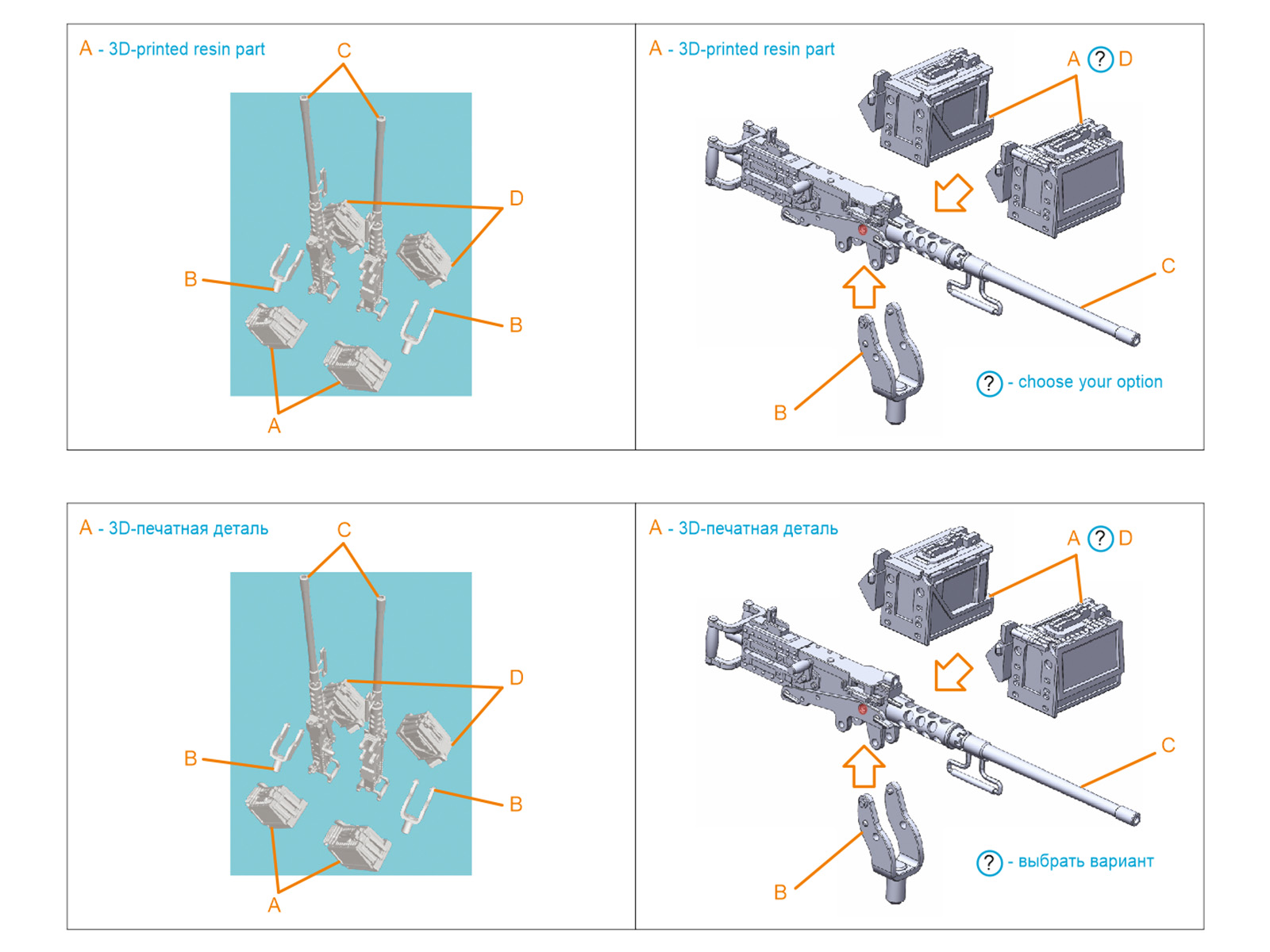 A - 3D-printed resin part

C

D

B

B

A

A - 3D-printed resin part

A ? D

C

B

? - choose your option

A - 3D-печатная деталь

C

D

B

B

A

A - 3D-печатная деталь

A ? D

C

B

? - выбрать вариант