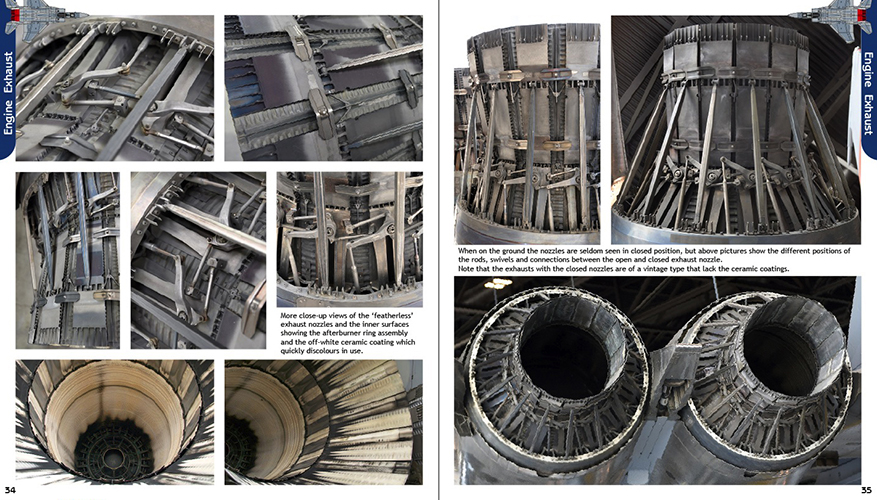 Engine Exhaust

More close-up views of the 'featherless' exhaust nozzles and the inner surfaces showing the afterburner ring assembly and the off-white ceramic coating which quickly discolours in use.

34

Engine Exhaust

When on the ground the nozzles are seldom seen in closed position, but above pictures show the different positions of the rods, swivels and connections between the open and closed exhaust nozzle.
Note that the exhausts with the closed nozzles are of a vintage type that lack the ceramic coatings.

35