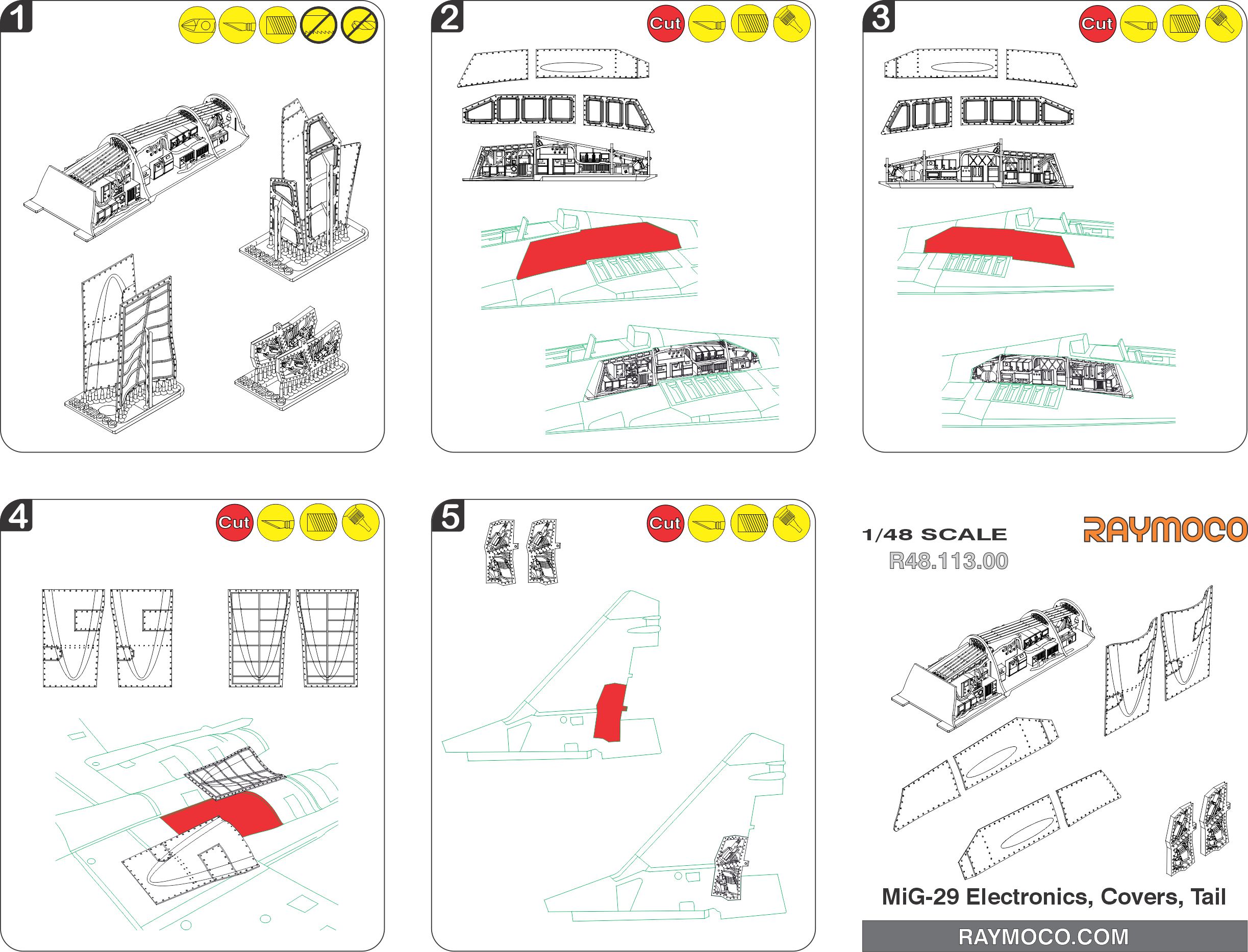 1

2

Cut

3

Cut

4

Cut

5

Cut

1/48 SCALE

R48.113.00

RAYMOCO

MiG-29 Electronics, Covers, Tail

RAYMOCO.COM