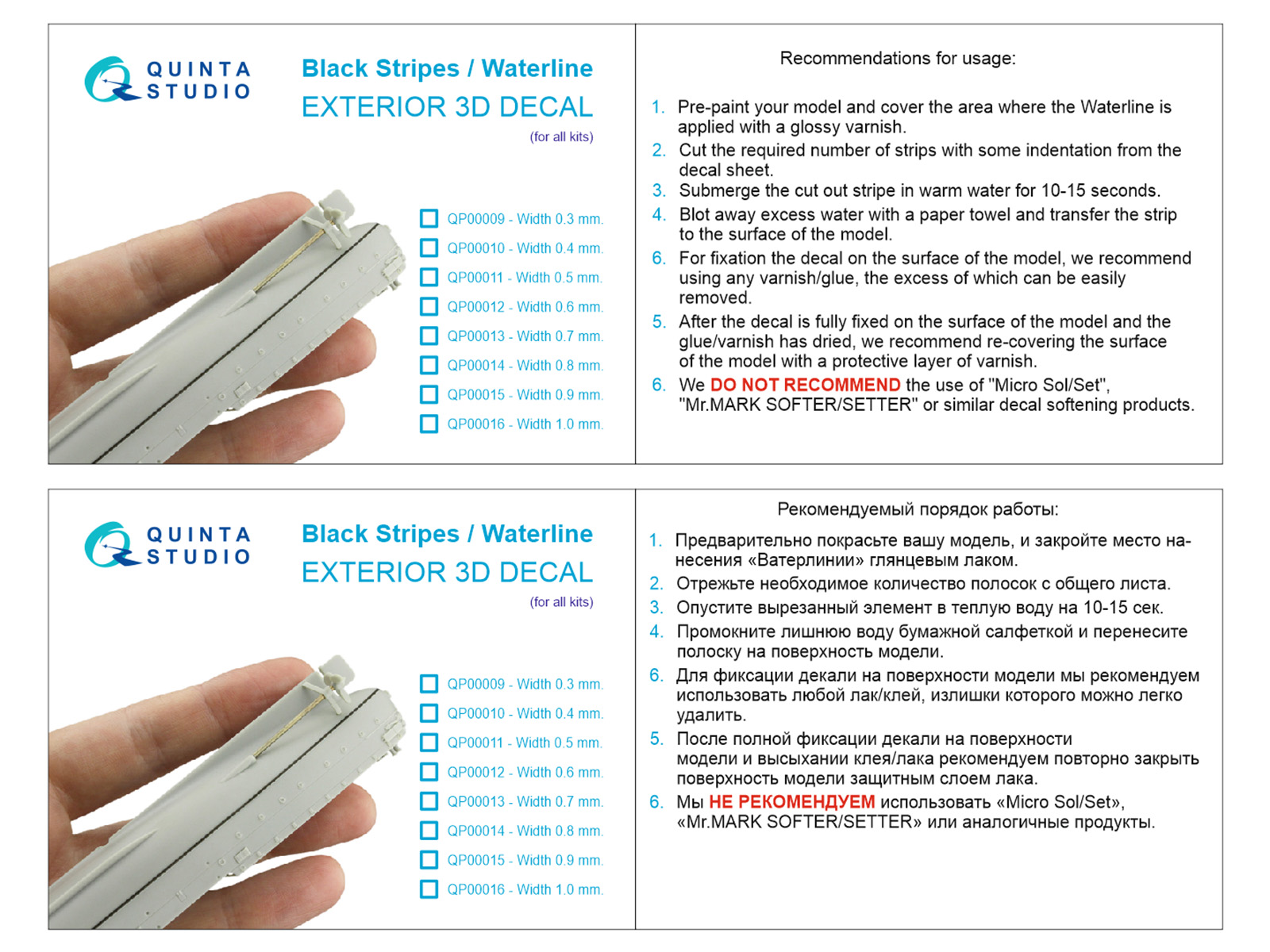 QUINTA STUDIO

Black Stripes / Waterline
EXTERIOR 3D DECAL
(for all kits)

QP00009 - Width 0.3 mm.
QP00010 - Width 0.4 mm.
QP00011 - Width 0.5 mm.
QP00012 - Width 0.6 mm.
QP00013 - Width 0.7 mm.
QP00014 - Width 0.8 mm.
QP00015 - Width 0.9 mm.
QP00016 - Width 1.0 mm.

Recommendations for usage:

1. Pre-paint your model and cover the area where the Waterline is applied with a glossy varnish.
2. Cut the required number of strips with some indentation from the decal sheet.
3. Submerge the cut out stripe in warm water for 10-15 seconds.
4. Blot away excess water with a paper towel and transfer the strip to the surface of the model.
6. For fixation the decal on the surface of the model, we recommend using any varnish/glue, the excess of which can be easily removed.
5. After the decal is fully fixed on the surface of the model and the glue/varnish has dried, we recommend re-covering the surface of the model with a protective layer of varnish.
6. We DO NOT RECOMMEND the use of "Micro Sol/Set", "Mr.MARK SOFTER/SETTER" or similar decal softening products.

QUINTA STUDIO

Black Stripes / Waterline
EXTERIOR 3D DECAL
(for all kits)

QP00009 - Width 0.3 mm.
QP00010 - Width 0.4 mm.
QP00011 - Width 0.5 mm.
QP00012 - Width 0.6 mm.
QP00013 - Width 0.7 mm.
QP00014 - Width 0.8 mm.
QP00015 - Width 0.9 mm.
QP00016 - Width 1.0 mm.

Рекомендуемый порядок работы:

1. Предварительно покрасьте вашу модель, и закройте место нанесения «Ватерлинии» глянцевым лаком.
2. Отрежьте необходимое количество полосок с общего листа.
3. Опустите вырезанный элемент в теплую воду на 10-15 сек.
4. Промокните лишнюю воду бумажной салфеткой и перенесите полоску на поверхность модели.
6. Для фиксации декали на поверхности модели мы рекомендуем использовать любой лак/клей, излишки которого можно легко удалить.
5. После полной фиксации декали на поверхности модели и высыхании клея/лака рекомендуем повторно закрыть поверхность модели защитным слоем лака.
6. Мы НЕ РЕКОМЕНДУЕМ использовать «Micro Sol/Set», «Mr.MARK SOFTER/SETTER» или аналогичные продукты.