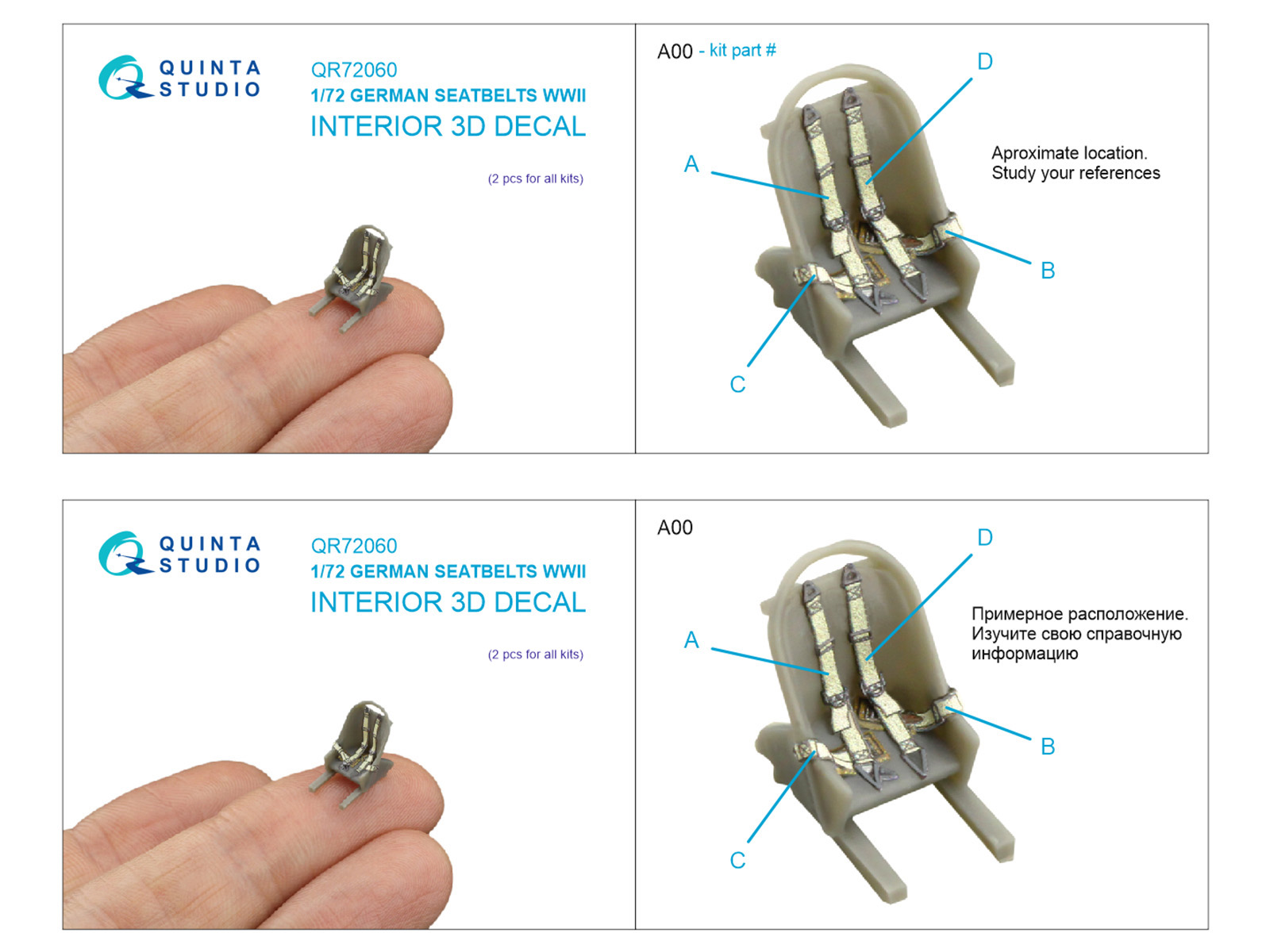 QUINTA STUDIO

QR72060
1/72 GERMAN SEATBELTS WWII
INTERIOR 3D DECAL

(2 pcs for all kits)

A00 - kit part #

D

A

Aproximate location.
Study your references

B

C

QUINTA STUDIO

QR72060
1/72 GERMAN SEATBELTS WWII
INTERIOR 3D DECAL

(2 pcs for all kits)

A00

D

A

Примерное расположение.
Изучите свою справочную информацию

B

C