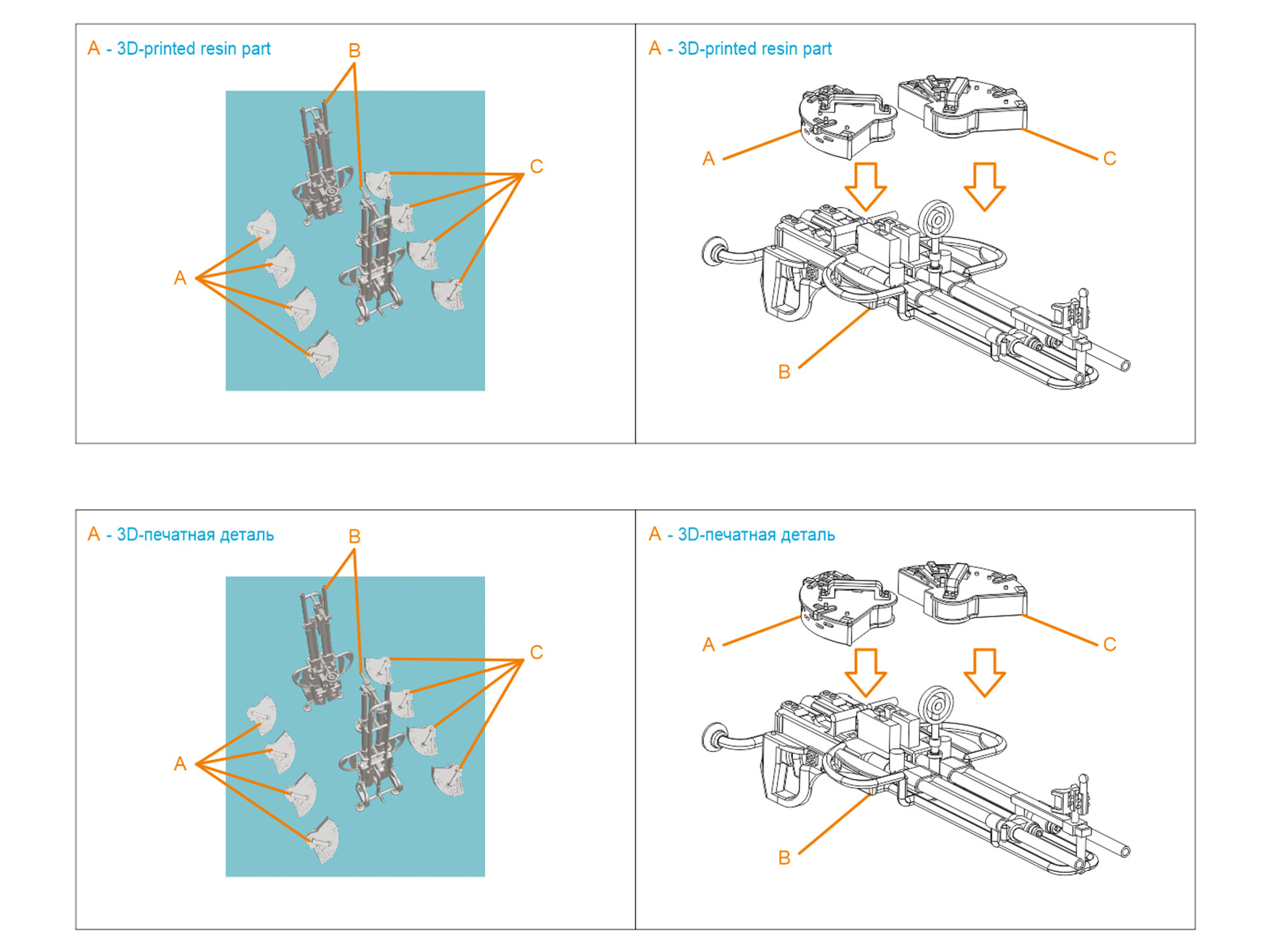 A - 3D-printed resin part

B

C

A

A - 3D-printed resin part

A

C

B

A - 3D-печатная деталь

B

C

A

A - 3D-печатная деталь

A

C

B