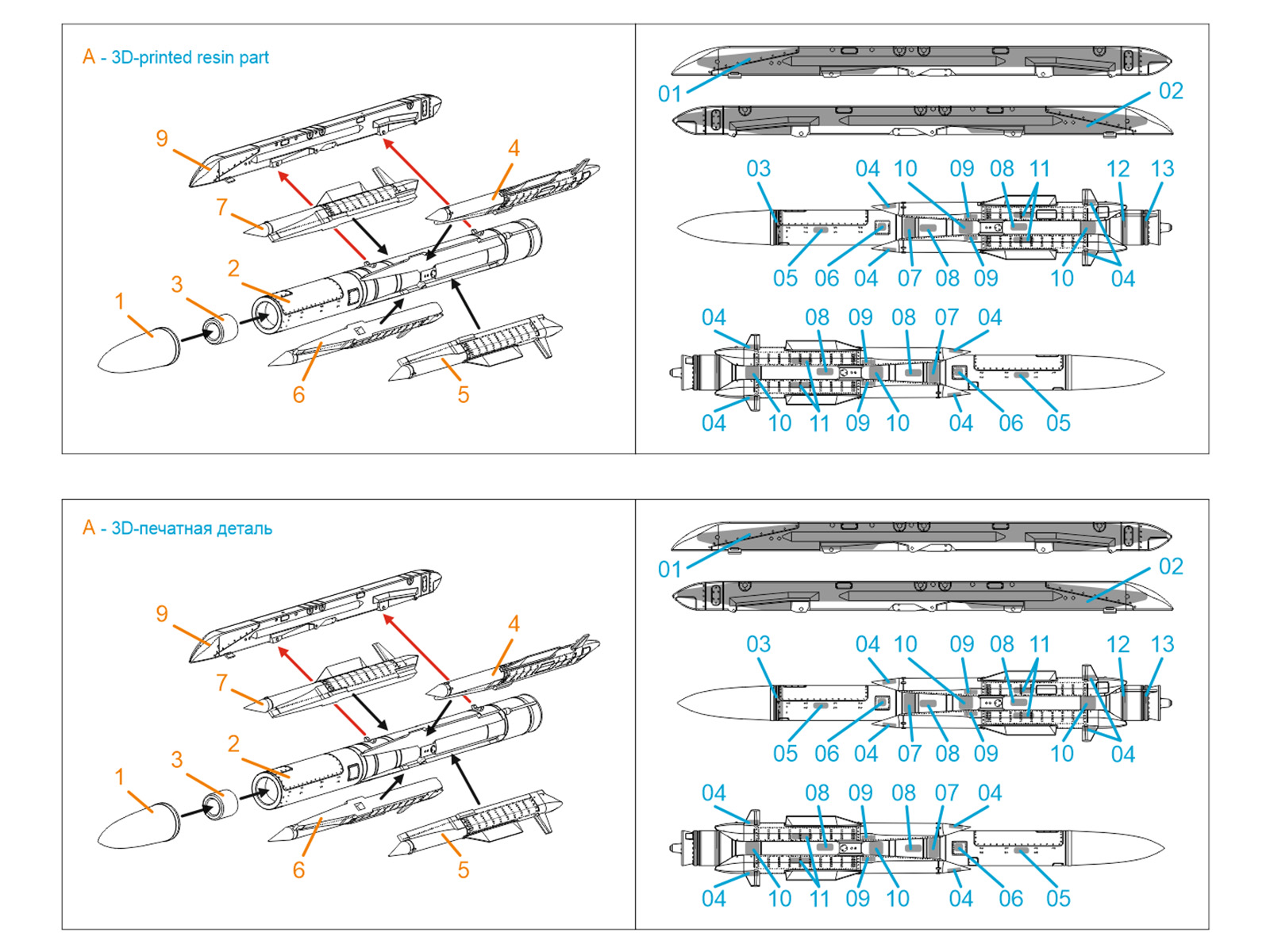 A - 3D-printed resin part

9
4
7
2
3
1
6
5

01
02
03 04 10 09 08 11 12 13
05 06 04 07 08 09 10 04
04 08 09 08 07 04
04 10 11 09 10 04 06 05

A - 3D-печатная деталь

9
4
7
2
3
1
6
5

01
02
03 04 10 09 08 11 12 13
05 06 04 07 08 09 10 04
04 08 09 08 07 04
04 10 11 09 10 04 06 05