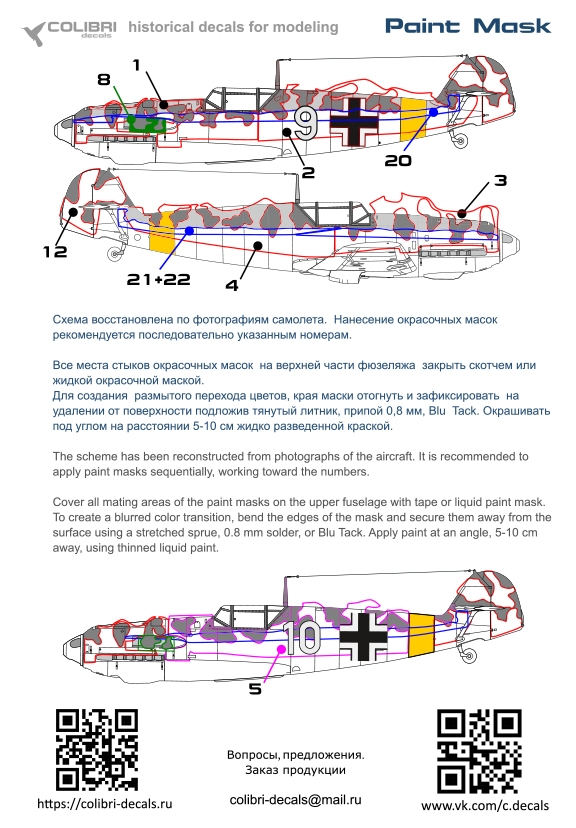 COLIBRI decals historical decals for modeling

Paint Mask

8
1
9
2
20
3
12
21+22
4

Схема восстановлена по фотографиям самолета. Нанесение окрасочных масок рекомендуется последовательно указанным номерам.

Все места стыков окрасочных масок на верхней части фюзеляжа закрыть скотчем или жидкой окрасочной маской.
Для создания размытого перехода цветов, края маски отогнуть и зафиксировать на удалении от поверхности подложив тянутый литник, припой 0,8 мм, Blu Tack. Окрашивать под углом на расстоянии 5-10 см жидко разведенной краской.

The scheme has been reconstructed from photographs of the aircraft. It is recommended to apply paint masks sequentially, working toward the numbers.

Cover all mating areas of the paint masks on the upper fuselage with tape or liquid paint mask. To create a blurred color transition, bend the edges of the mask and secure them away from the surface using a stretched sprue, 0.8 mm solder, or Blu Tack. Apply paint at an angle, 5-10 cm away, using thinned liquid paint.

10
5

https://colibri-decals.ru

Вопросы, предложения.
Заказ продукции

colibri-decals@mail.ru

www.vk.com/c.decals