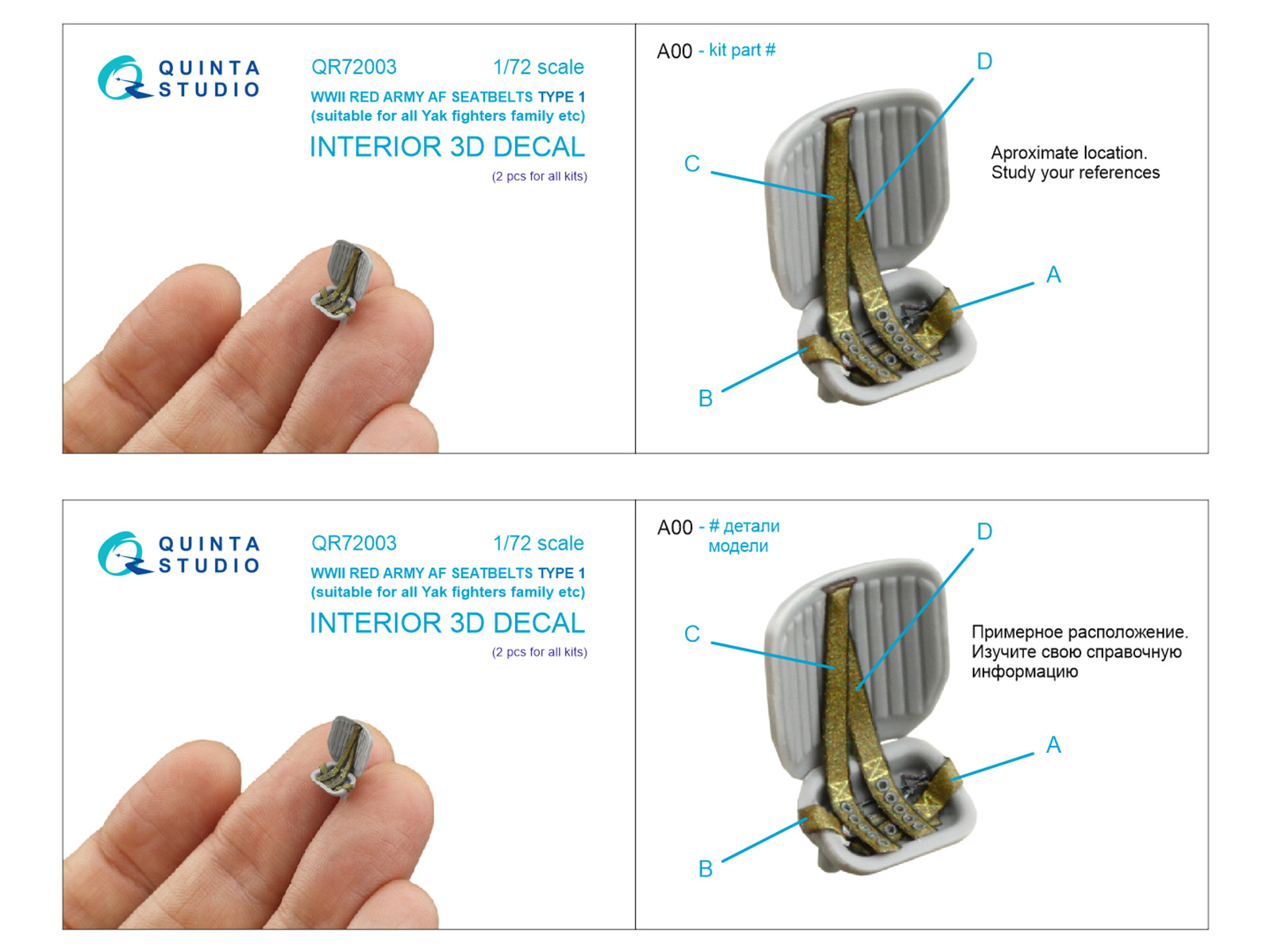 QUINTA STUDIO

QR72003 1/72 scale

WWII RED ARMY AF SEATBELTS TYPE 1 (suitable for all Yak fighters family etc)

INTERIOR 3D DECAL

(2 pcs for all kits)

A00 - kit part #

D

C

Aproximate location. Study your references

A

B

QUINTA STUDIO

QR72003 1/72 scale

WWII RED ARMY AF SEATBELTS TYPE 1 (suitable for all Yak fighters family etc)

INTERIOR 3D DECAL

(2 pcs for all kits)

A00 - # детали модели

D

C

Примерное расположение. Изучите свою справочную информацию

A

B