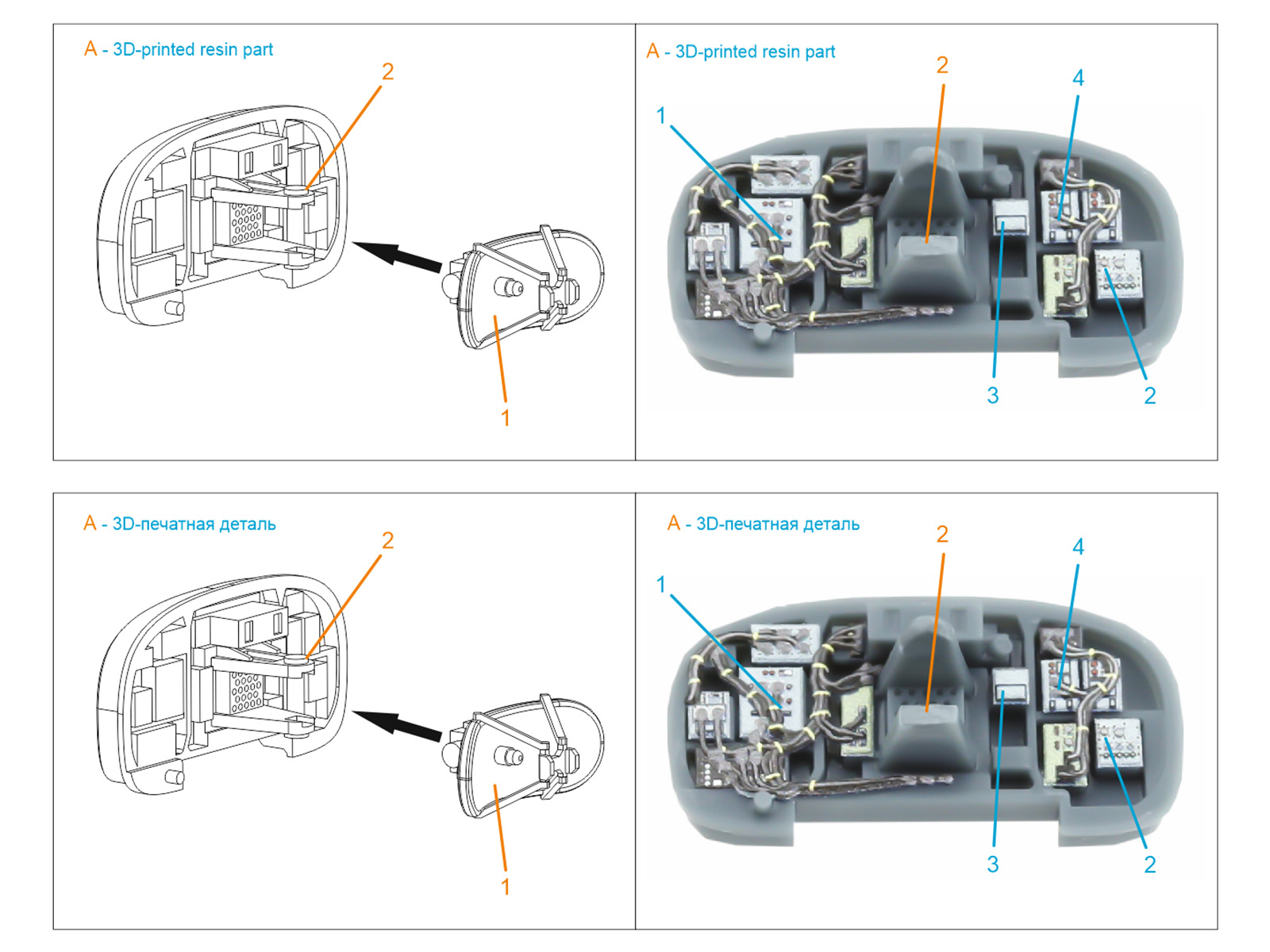 A - 3D-printed resin part

2

1

A - 3D-printed resin part

2

4

1

3

2

A - 3D-печатная деталь

2

1

A - 3D-печатная деталь

2

4

1

3

2