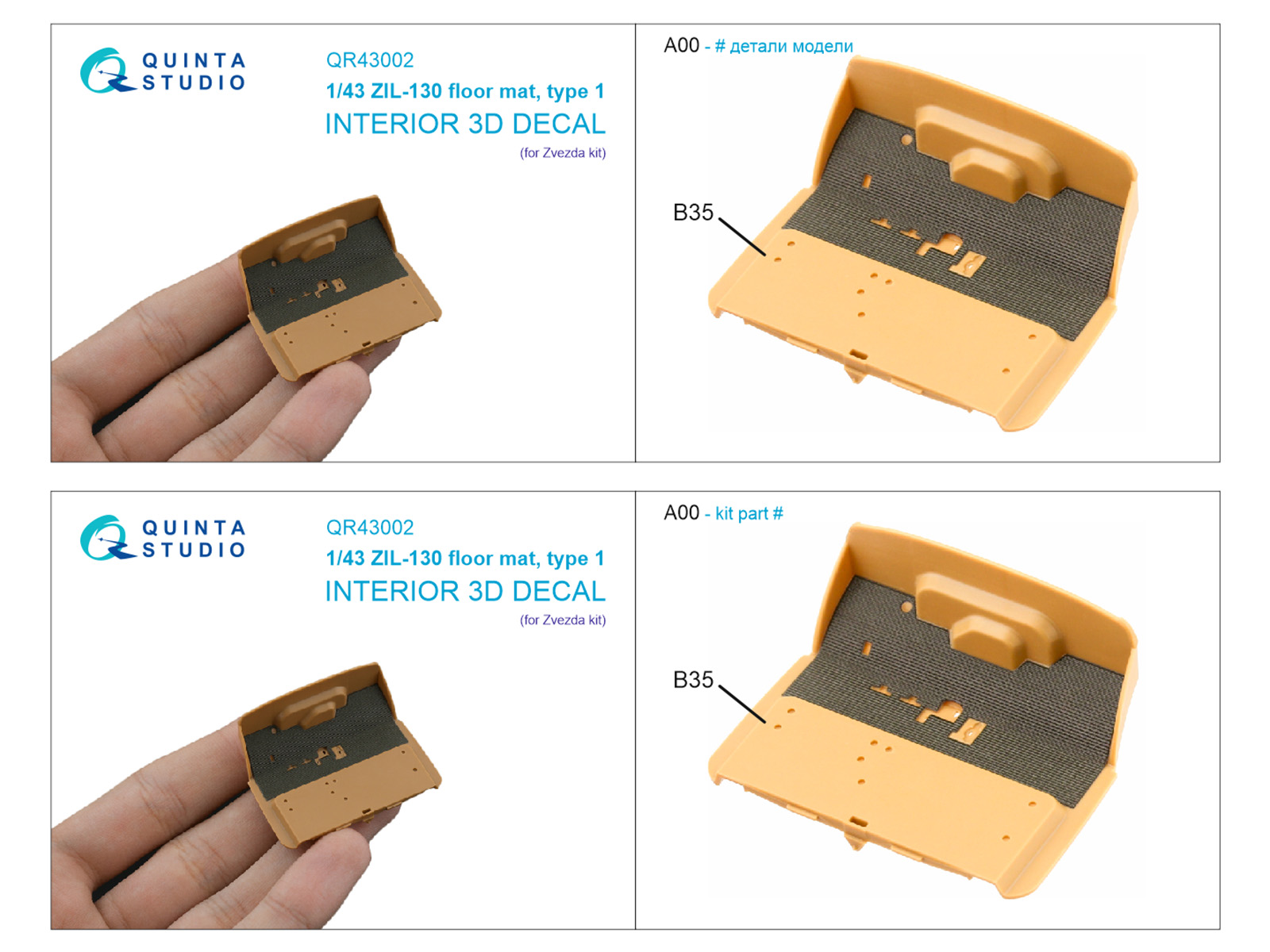 QUINTA STUDIO

QR43002

1/43 ZIL-130 floor mat, type 1

INTERIOR 3D DECAL

(for Zvezda kit)

A00 - # детали модели

B35

QUINTA STUDIO

QR43002

1/43 ZIL-130 floor mat, type 1

INTERIOR 3D DECAL

(for Zvezda kit)

A00 - kit part #

B35