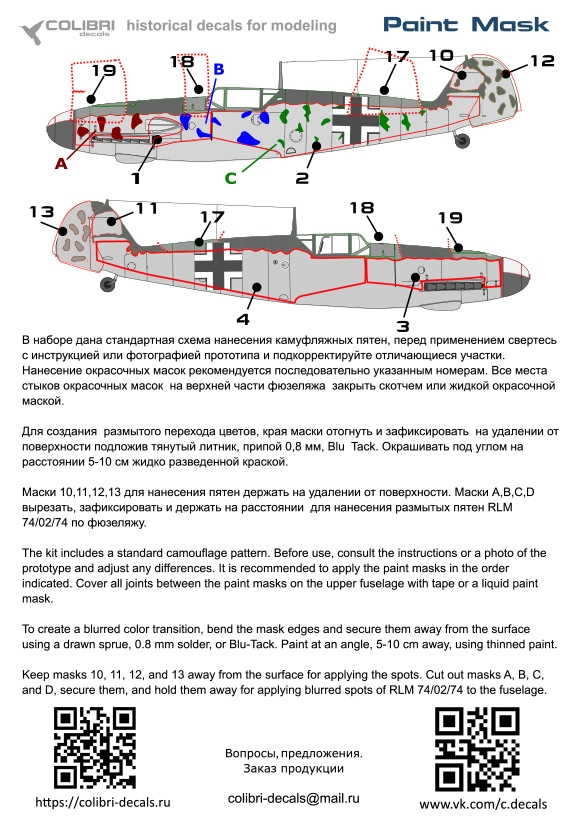 COLIBRI decals historical decals for modeling

Paint Mask

19
18
B
17
10
12
A
1
C
2

13
11
17
18
19
4
3

В наборе дана стандартная схема нанесения камуфляжных пятен, перед применением свертесь с инструкцией или фотографией прототипа и подкорректируйте отличающиеся участки. Нанесение окрасочных масок рекомендуется последовательно указанным номерам. Все места стыков окрасочных масок на верхней части фюзеляжа закрыть скотчем или жидкой окрасочной маской.

Для создания размытого перехода цветов, края маски отогнуть и зафиксировать на удалении от поверхности подложив тянутый литник, припой 0,8 мм, Blu Tack. Окрашивать под углом на расстоянии 5-10 см жидко разведенной краской.

Маски 10,11,12,13 для нанесения пятен держать на удалении от поверхности. Маски A,B,C,D вырезать, зафиксировать и держать на расстоянии для нанесения размытых пятен RLM 74/02/74 по фюзеляжу.

The kit includes a standard camouflage pattern. Before use, consult the instructions or a photo of the prototype and adjust any differences. It is recommended to apply the paint masks in the order indicated. Cover all joints between the paint masks on the upper fuselage with tape or a liquid paint mask.

To create a blurred color transition, bend the mask edges and secure them away from the surface using a drawn sprue, 0.8 mm solder, or Blu-Tack. Paint at an angle, 5-10 cm away, using thinned paint.

Keep masks 10, 11, 12, and 13 away from the surface for applying the spots. Cut out masks A, B, C, and D, secure them, and hold them away for applying blurred spots of RLM 74/02/74 to the fuselage.

https://colibri-decals.ru

Вопросы, предложения.
Заказ продукции

colibri-decals@mail.ru

www.vk.com/c.decals