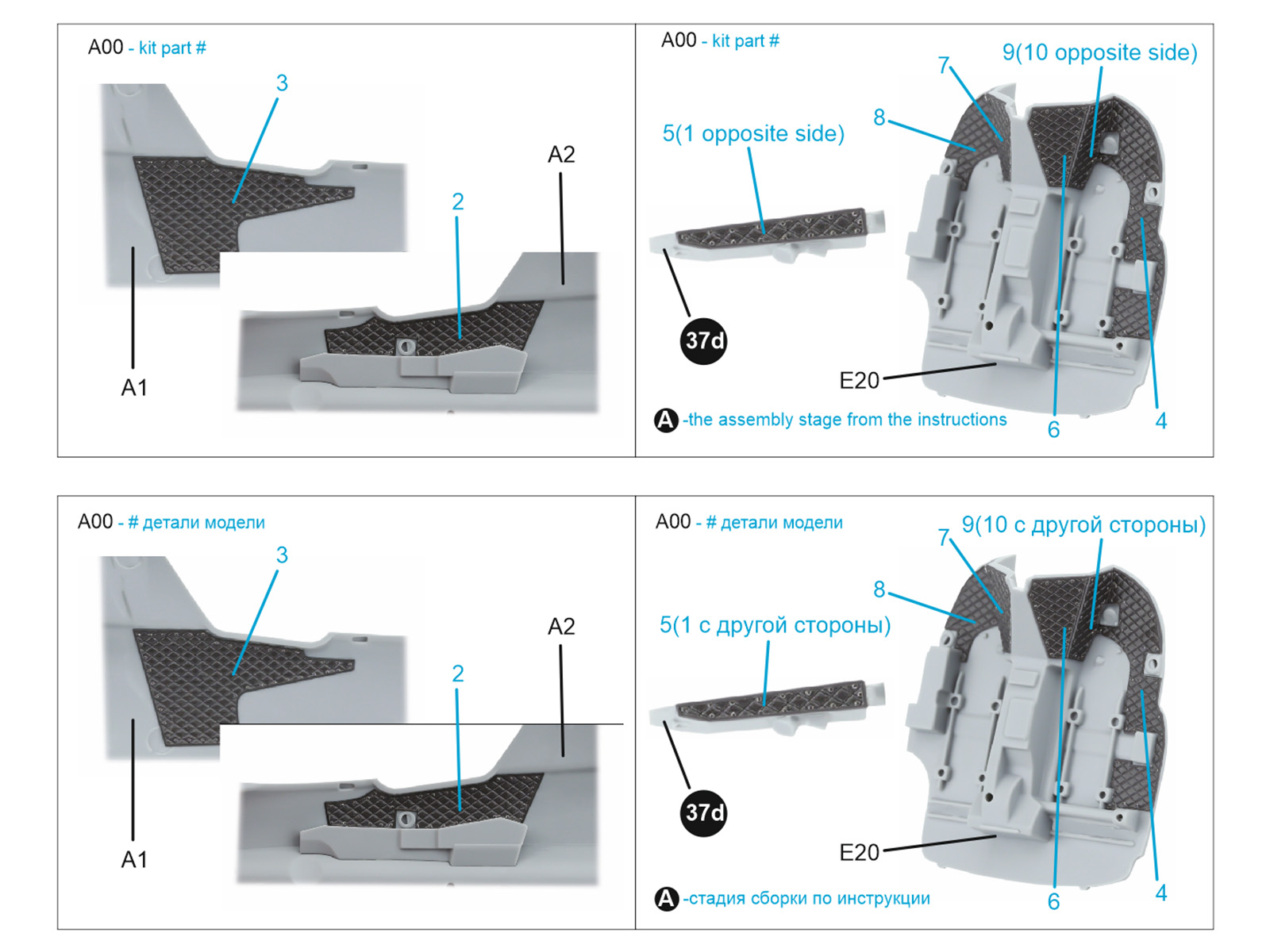 A00 - kit part #

3

A2

2

A1

A00 - kit part #

7

9(10 opposite side)

8

5(1 opposite side)

37d

E20

A -the assembly stage from the instructions

6

4

A00 - # детали модели

3

A2

2

A1

A00 - # детали модели

7

9(10 с другой стороны)

8

5(1 с другой стороны)

37d

E20

A -стадия сборки по инструкции

6

4