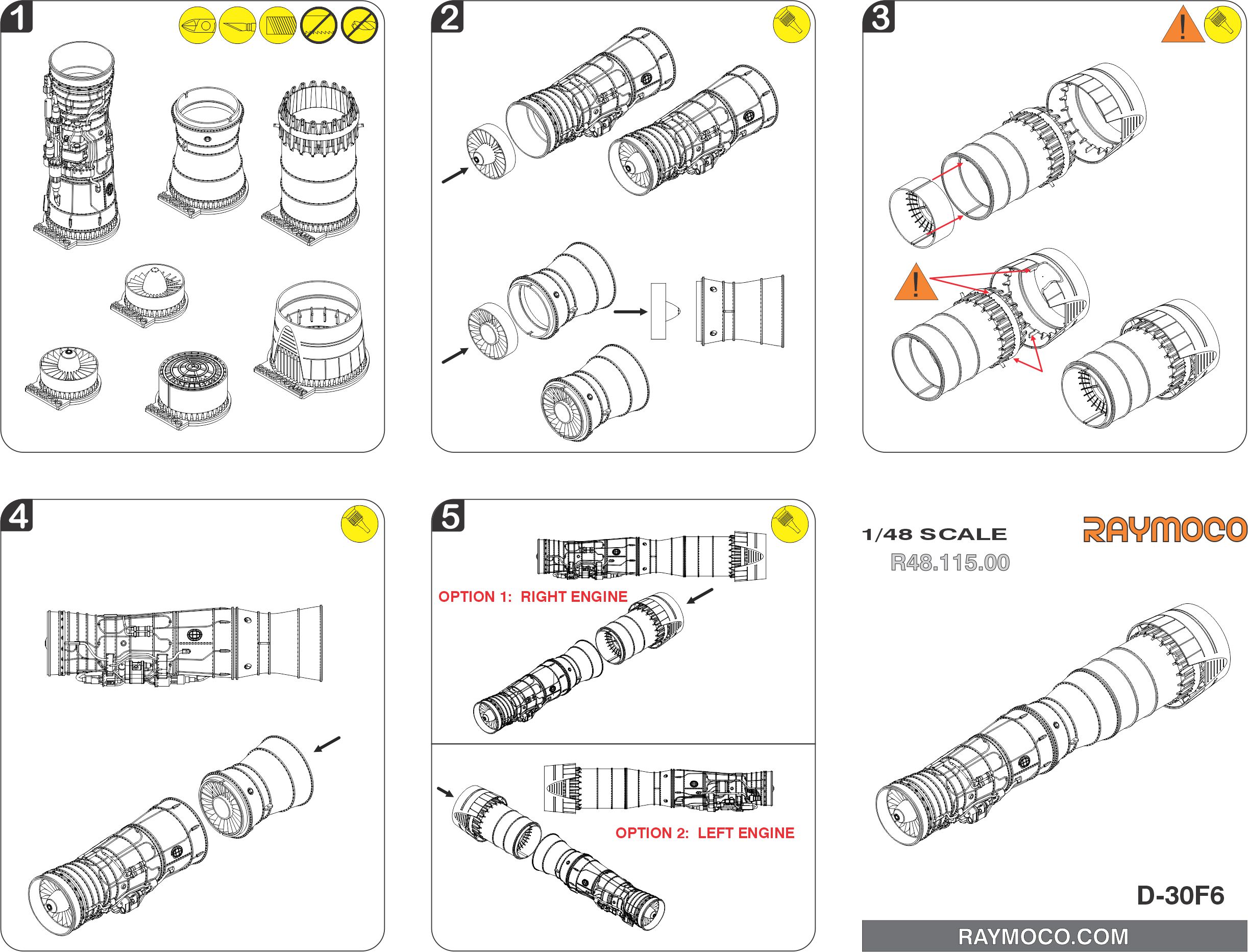 1

2

3

!

!

4

5

OPTION 1: RIGHT ENGINE

OPTION 2: LEFT ENGINE

1/48 SCALE

R48.115.00

RAYMOCO

D-30F6

RAYMOCO.COM