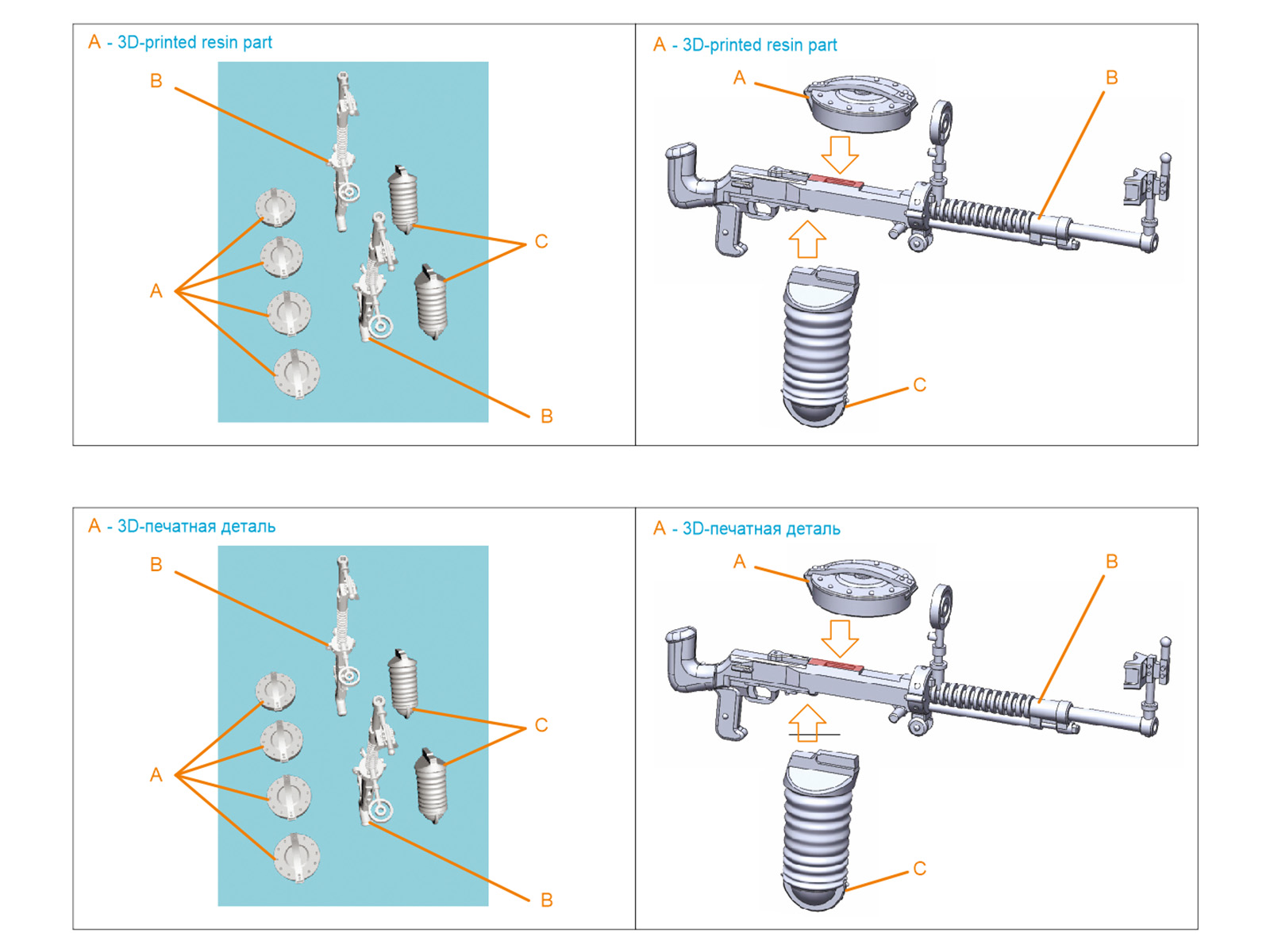 A - 3D-printed resin part

B

C

A

B

A - 3D-printed resin part

A

B

C

A - 3D-печатная деталь

B

C

A

B

A - 3D-печатная деталь

A

B

C