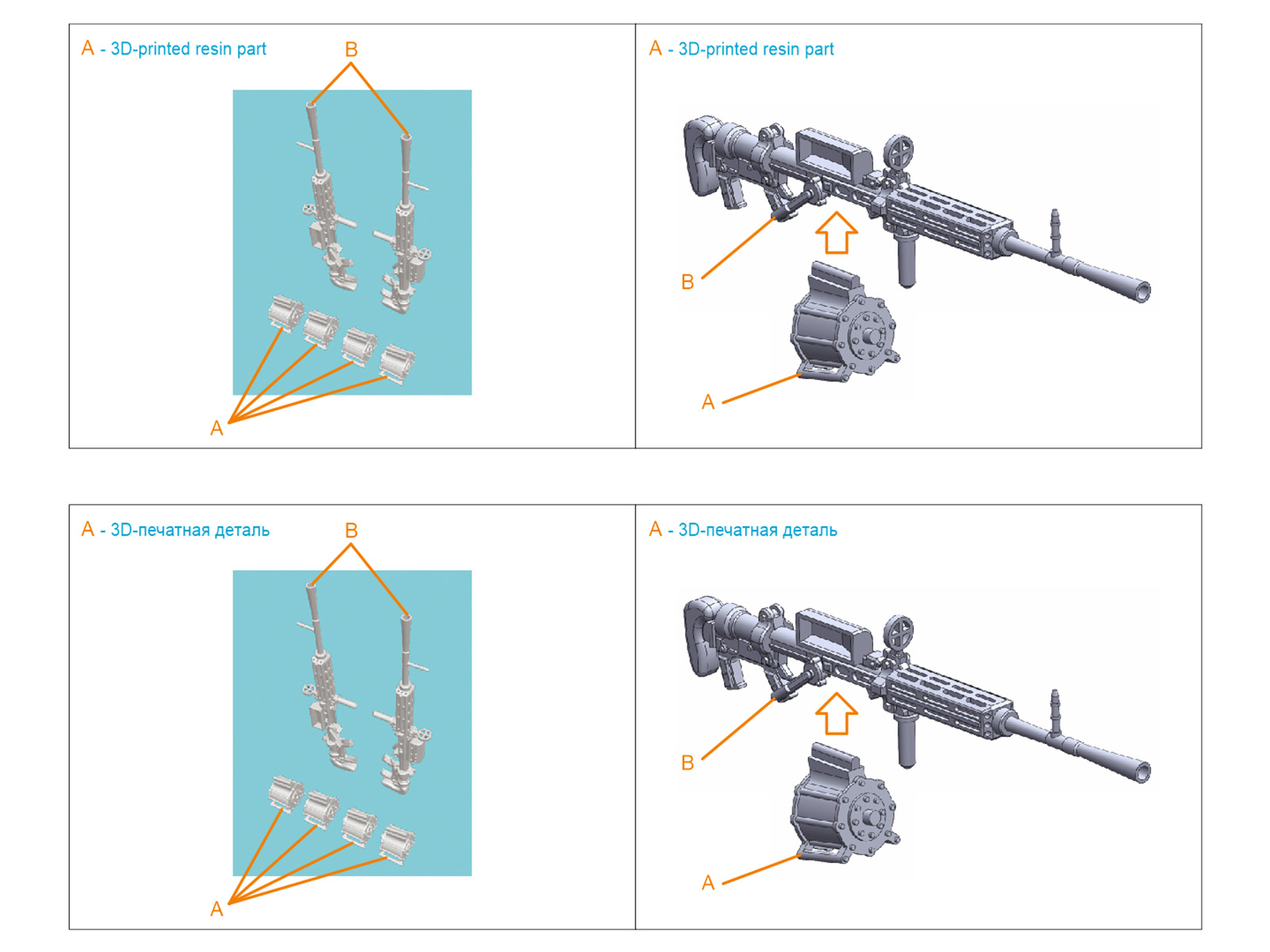 A - 3D-printed resin part

B

A

A - 3D-printed resin part

B

A

A - 3D-печатная деталь

B

A

A - 3D-печатная деталь

B

A