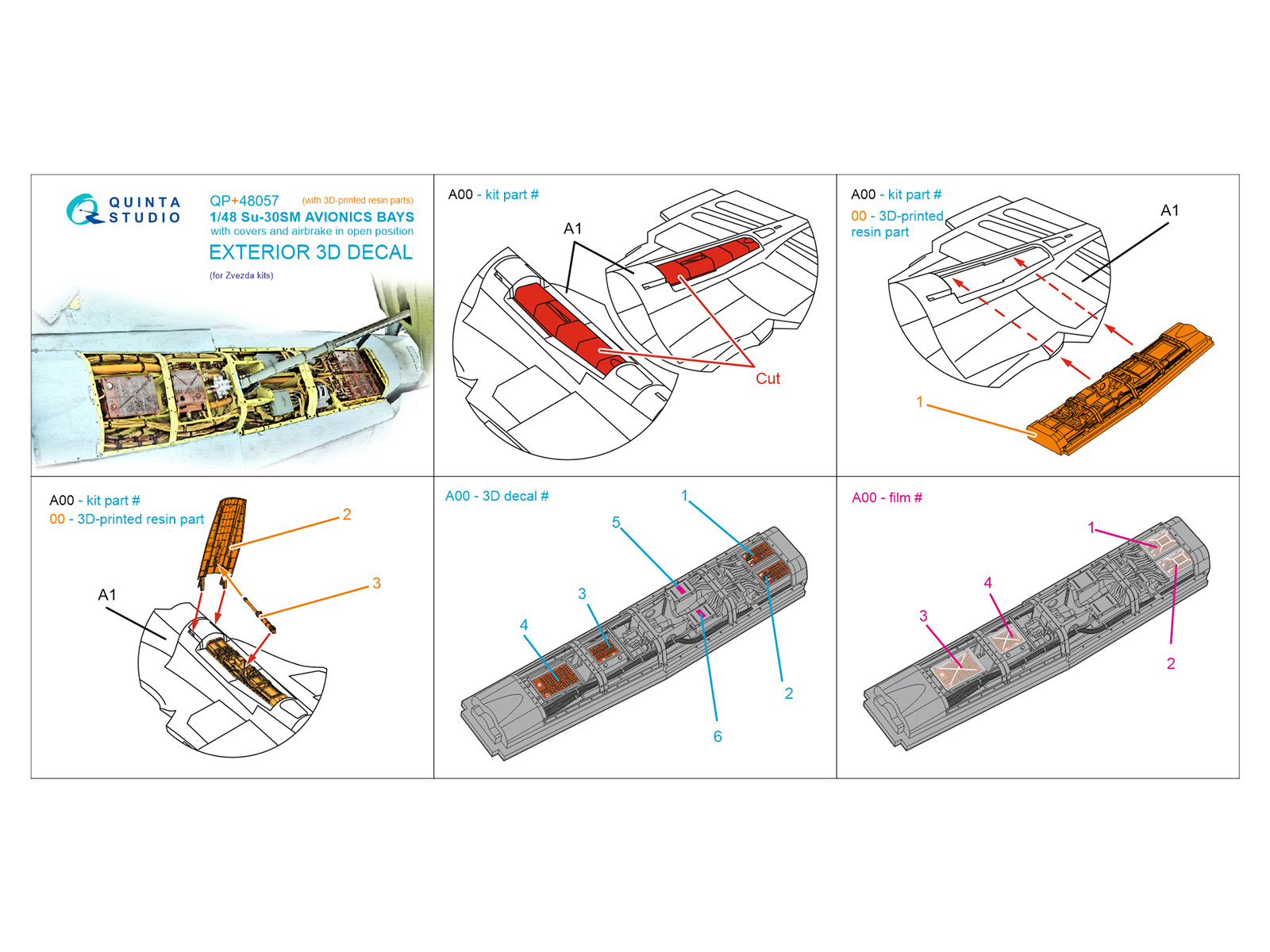 QUINTA STUDIO

QP+48057 (with 3D-printed resin parts)
1/48 Su-30SM AVIONICS BAYS
with covers and airbrake in open position
EXTERIOR 3D DECAL
(for Zvezda kits)

A00 - kit part #

A1

Cut

A00 - kit part #
00 - 3D-printed resin part

A1

1

A00 - kit part #
00 - 3D-printed resin part

2

3

A1

A00 - 3D decal #

1
5
3
4
2
6

A00 - film #

1
4
3
2