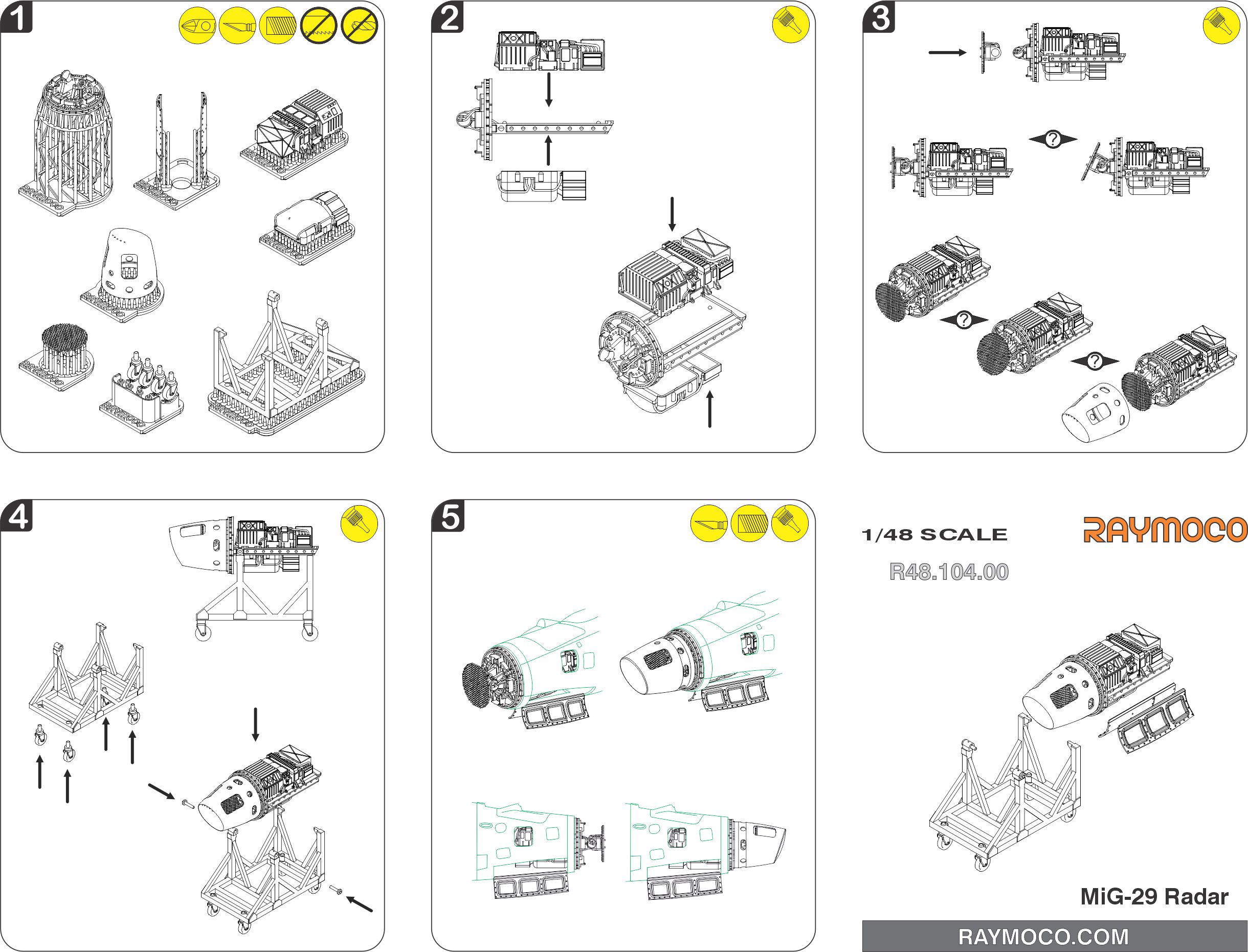 1

2

3

?

?

?

4

5

1/48 SCALE

RAYMOCO

R48.104.00

MiG-29 Radar

RAYMOCO.COM