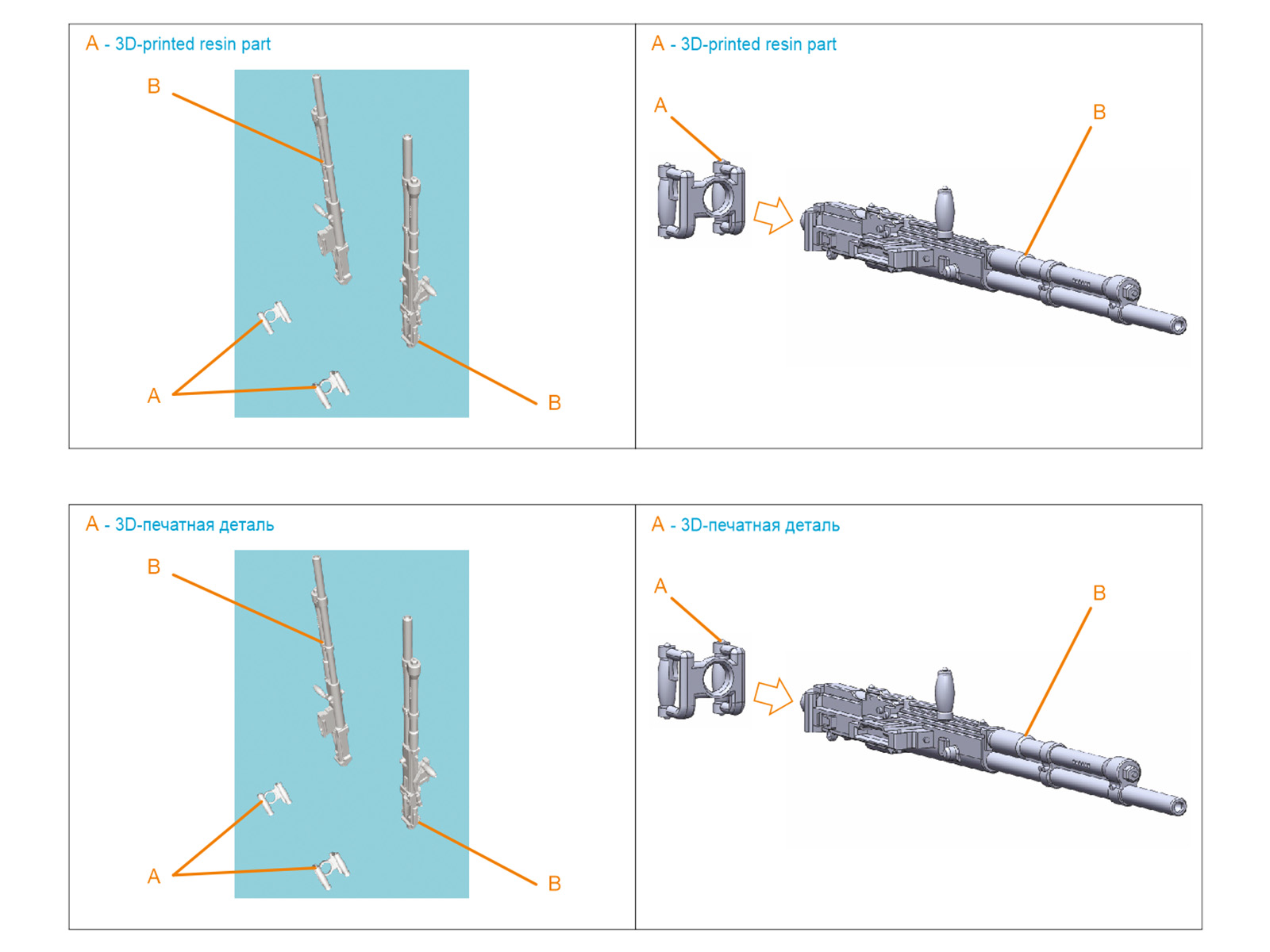 A - 3D-printed resin part

B

A

B

A - 3D-printed resin part

A

B

A - 3D-печатная деталь

B

A

B

A - 3D-печатная деталь

A

B