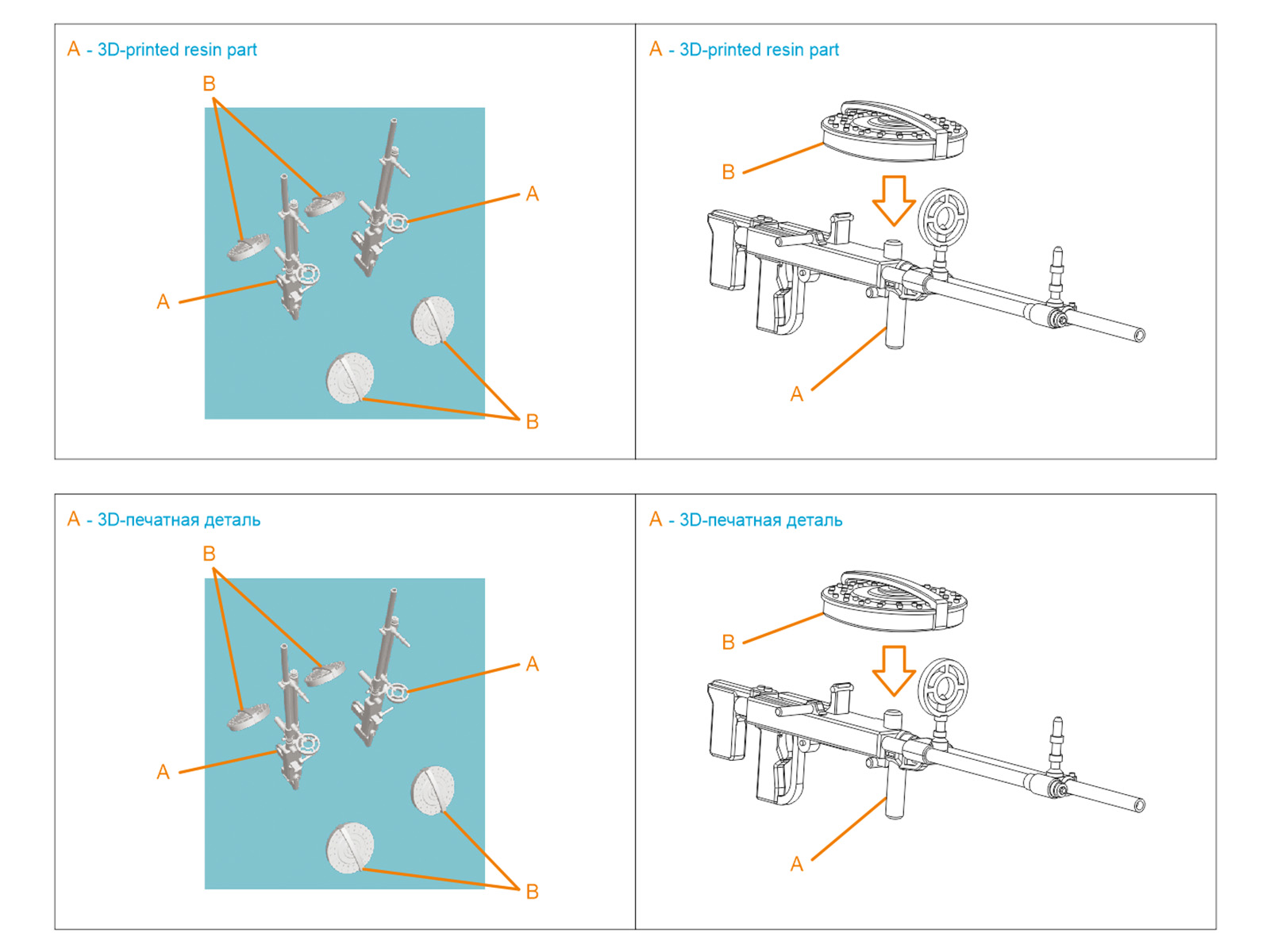 A - 3D-printed resin part

B

A

A

B

A - 3D-printed resin part

B

A

A - 3D-печатная деталь

B

A

A

B

A - 3D-печатная деталь

B

A