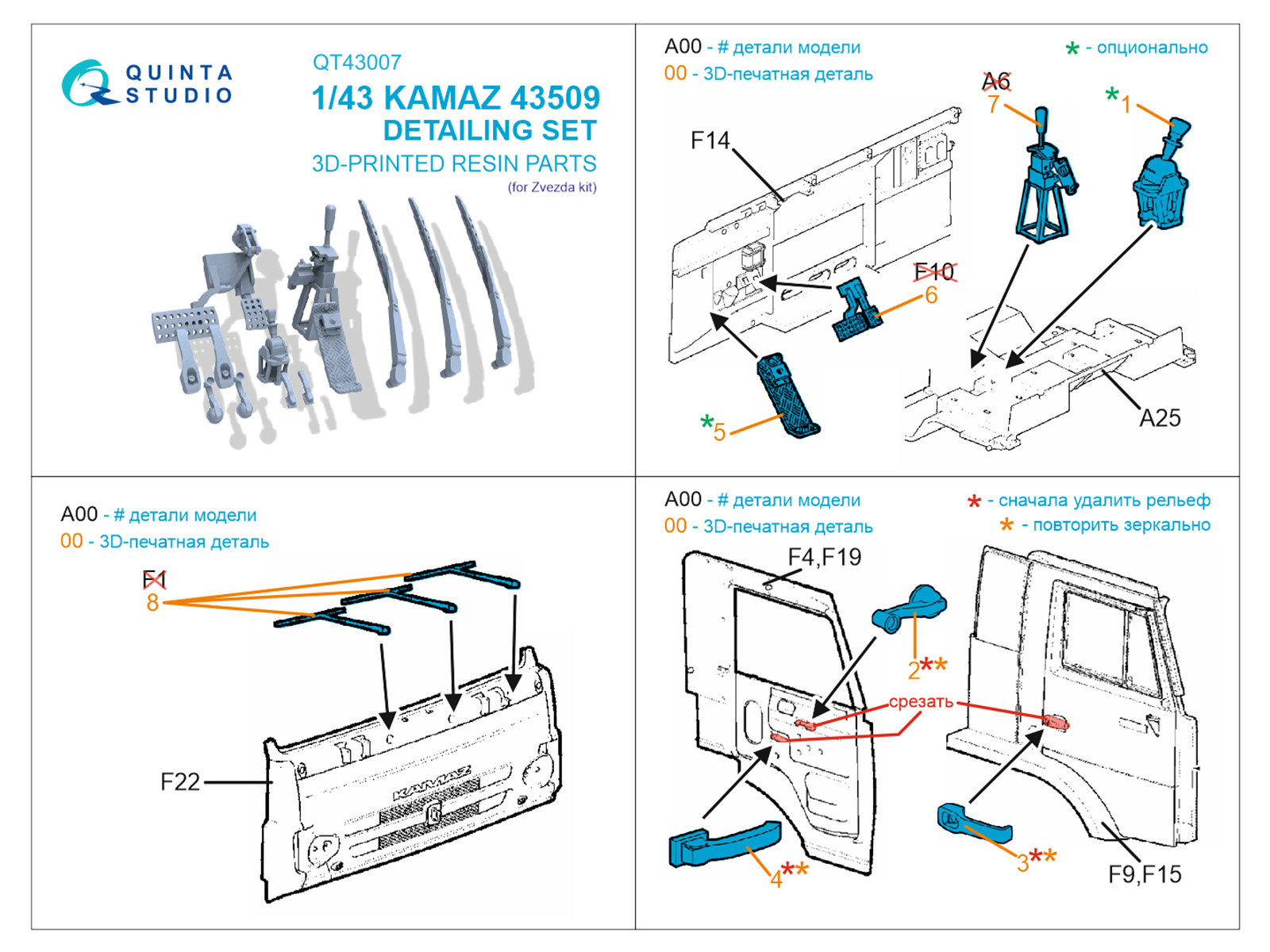 QUINTA STUDIO

QT43007
1/43 KAMAZ 43509
DETAILING SET
3D-PRINTED RESIN PARTS
(for Zvezda kit)

A00 - # детали модели
00 - 3D-печатная деталь
* - опционально

F14
A6
7
*1
F10
6
*5
A25

A00 - # детали модели
00 - 3D-печатная деталь

F1
8
F22
KAMAZ

A00 - # детали модели
00 - 3D-печатная деталь
* - сначала удалить рельеф
* - повторить зеркально

F4,F19
2**
срезать
4**
3**
F9,F15