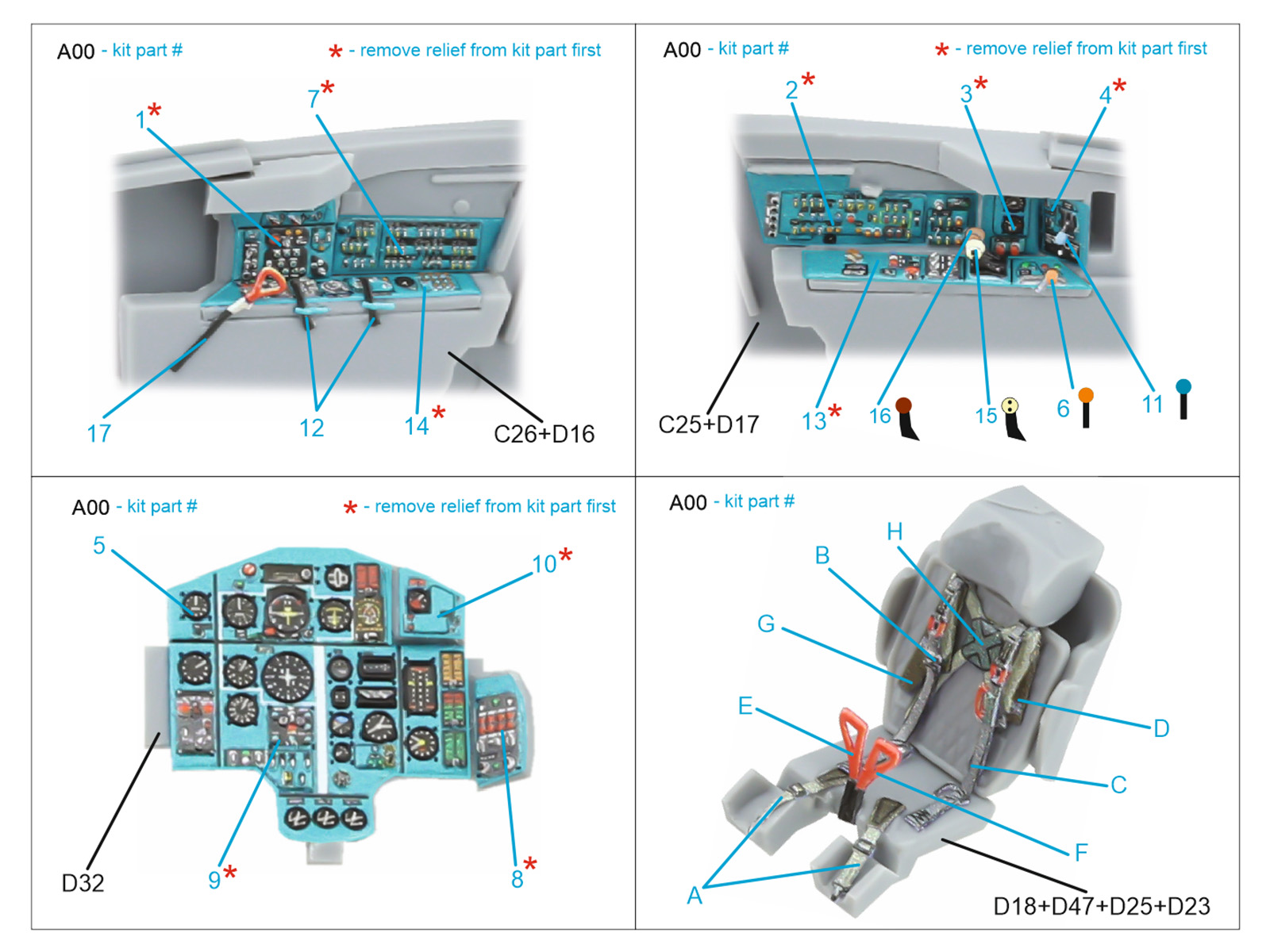 A00 - kit part #
* - remove relief from kit part first

1*
7*
17
12
14*
C26+D16

A00 - kit part #
* - remove relief from kit part first

2*
3*
4*
C25+D17
13*
16
15
6
11

A00 - kit part #
* - remove relief from kit part first

5
10*
D32
9*
8*

A00 - kit part #

H
B
G
E
D
C
F
A
D18+D47+D25+D23