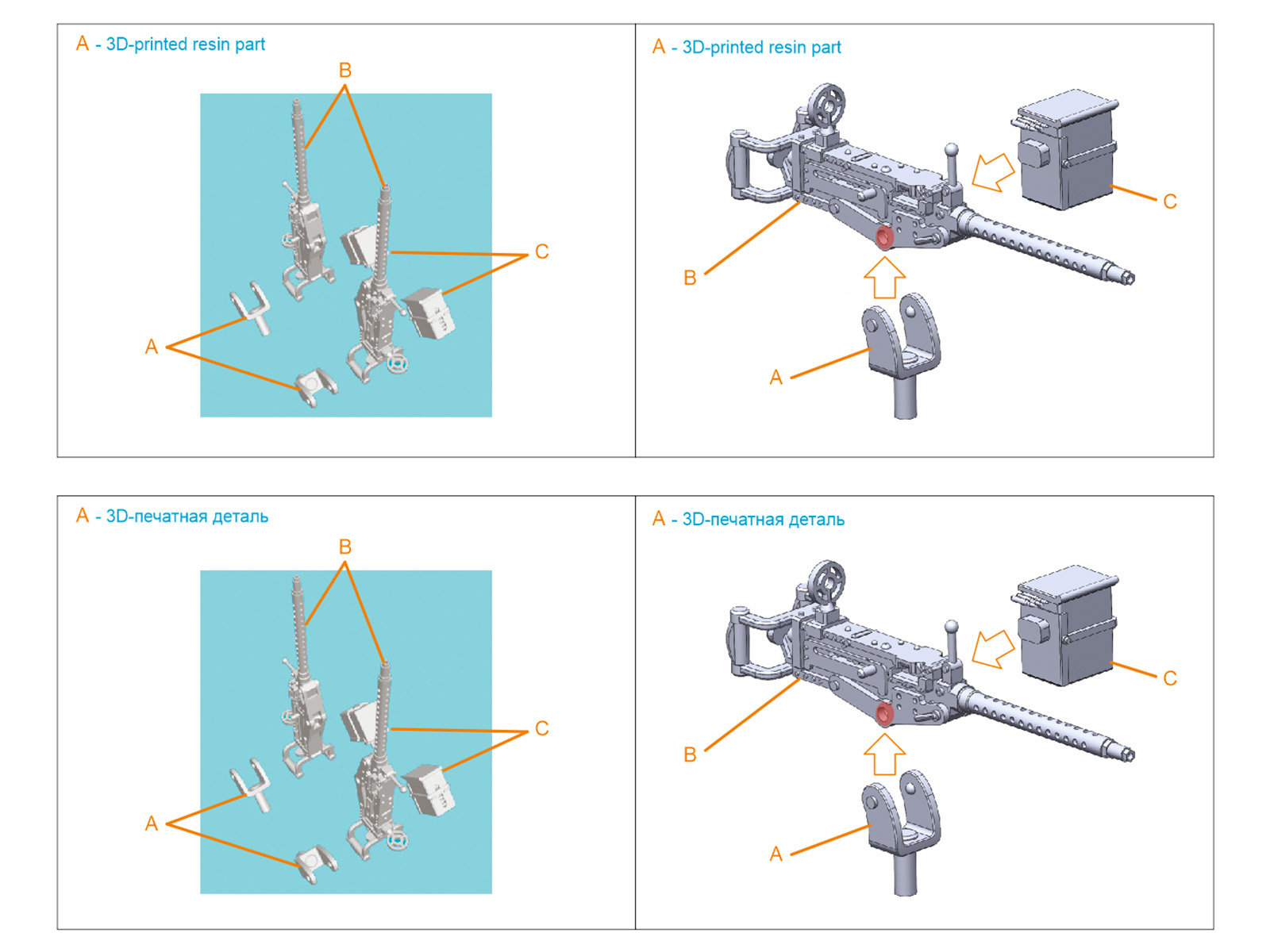 A - 3D-printed resin part

B

C

A

A - 3D-printed resin part

C

B

A

A - 3D-печатная деталь

B

C

A

A - 3D-печатная деталь

C

B

A