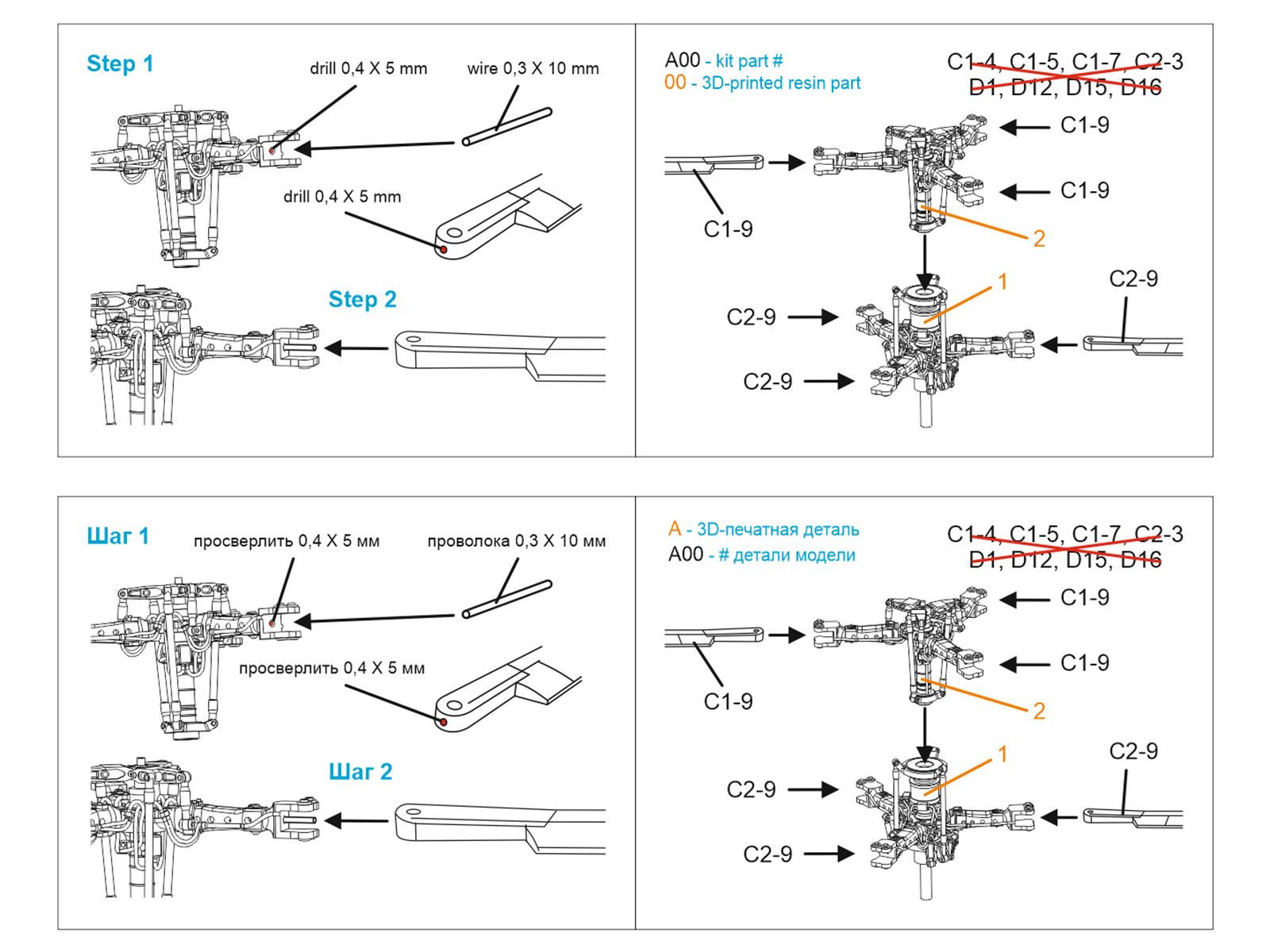 Step 1

drill 0,4 X 5 mm

wire 0,3 X 10 mm

drill 0,4 X 5 mm

Step 2

A00 - kit part #
00 - 3D-printed resin part

C1-4, C1-5, C1-7, C2-3
D1, D12, D15, D16

C1-9

C1-9

C1-9

2

1

C2-9

C2-9

C2-9

Шаг 1

просверлить 0,4 X 5 мм

проволока 0,3 X 10 мм

просверлить 0,4 X 5 мм

Шаг 2

A - 3D-печатная деталь
A00 - # детали модели

C1-4, C1-5, C1-7, C2-3
D1, D12, D15, D16

C1-9

C1-9

C1-9

2

1

C2-9

C2-9

C2-9