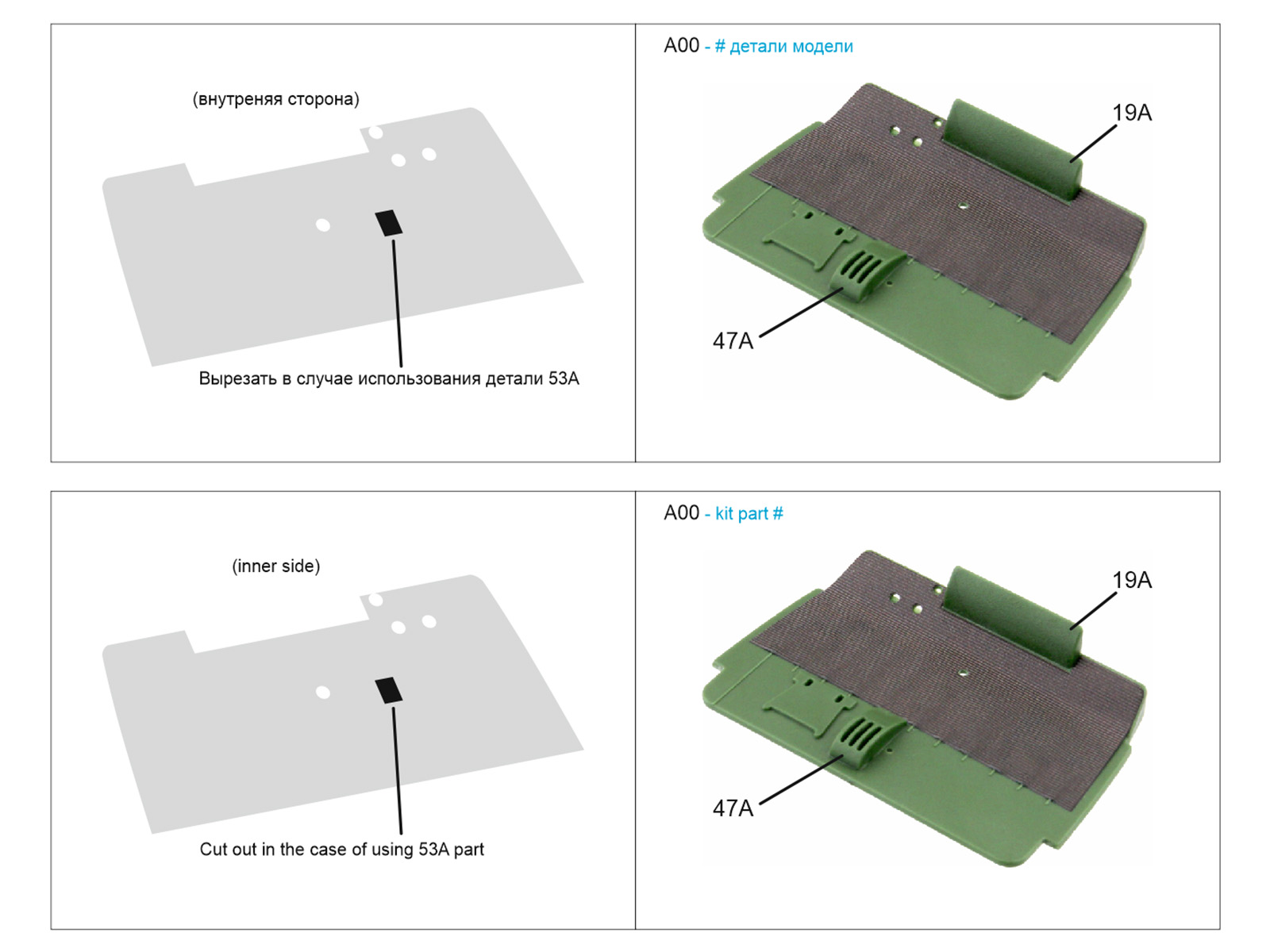 (внутреняя сторона)

Вырезать в случае использования детали 53A

A00 - # детали модели

19A

47A

(inner side)

Cut out in the case of using 53A part

A00 - kit part #

19A

47A