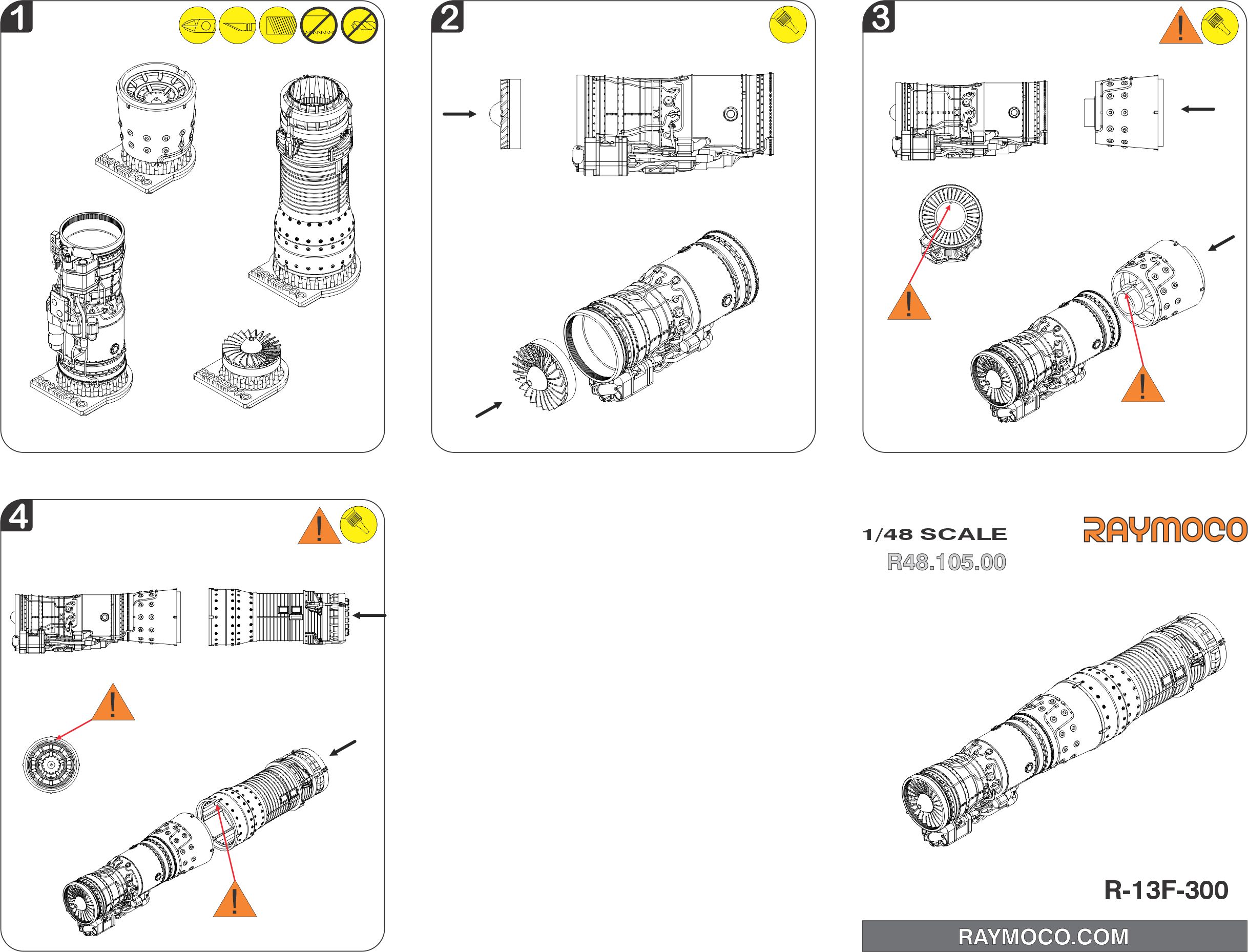 1

RAYMOCO

RAYMOCO

RAYMOCO

RAYMOCO

2

3

!

!

!

4

!

!

!

1/48 SCALE
R48.105.00

RAYMOCO

R-13F-300

RAYMOCO.COM