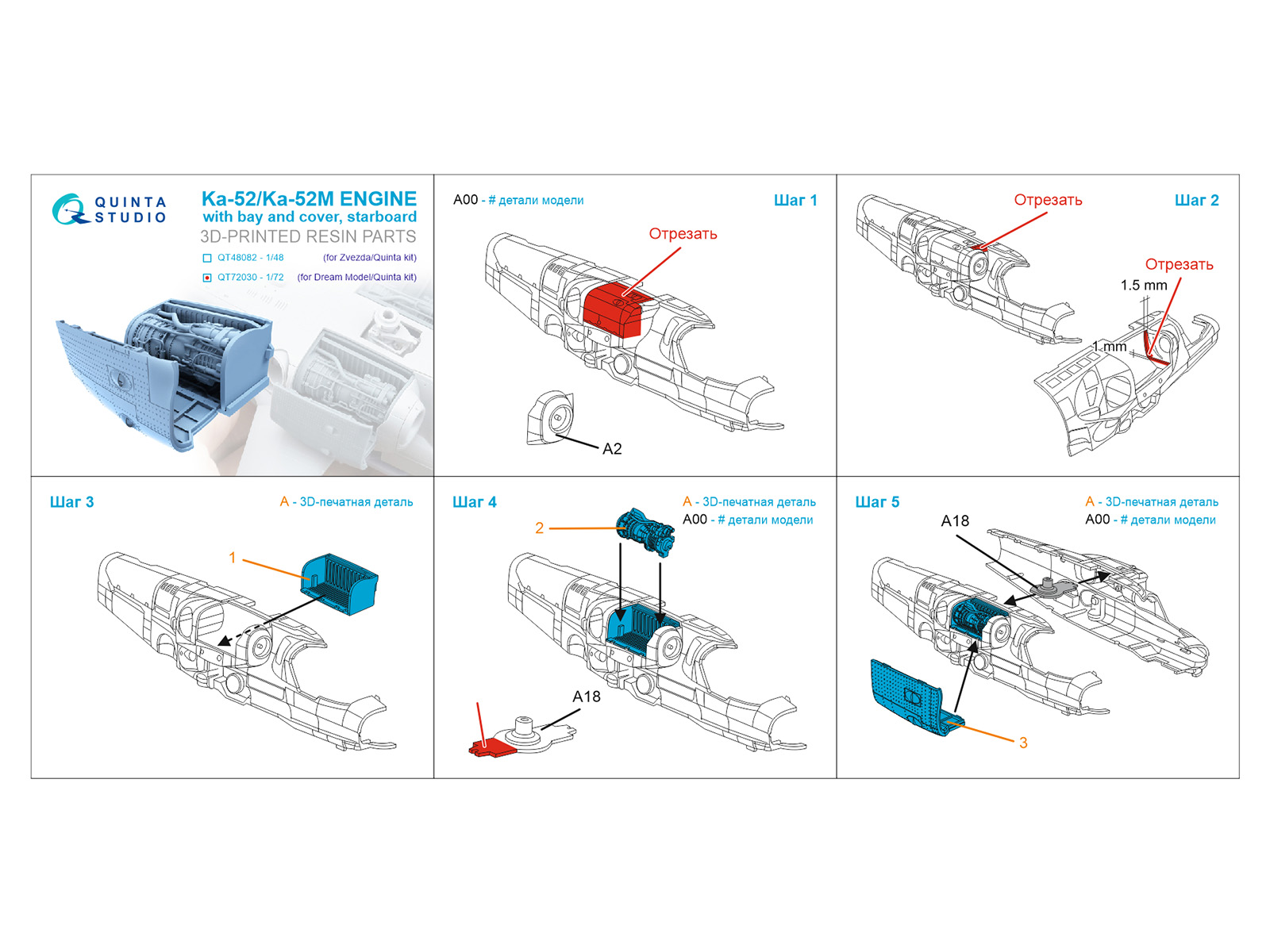 QUINTA STUDIO

Ka-52/Ka-52M ENGINE
with bay and cover, starboard
3D-PRINTED RESIN PARTS

QT48082 - 1/48 (for Zvezda/Quinta kit)
QT72030 - 1/72 (for Dream Model/Quinta kit)

A00 - # детали модели

Шаг 1

Отрезать

A2

Отрезать

Шаг 2

Отрезать

1.5 mm

1 mm

Шаг 3

A - 3D-печатная деталь

1

Шаг 4

A - 3D-печатная деталь
A00 - # детали модели

2

A18

Шаг 5

A - 3D-печатная деталь
A00 - # детали модели

A18

3