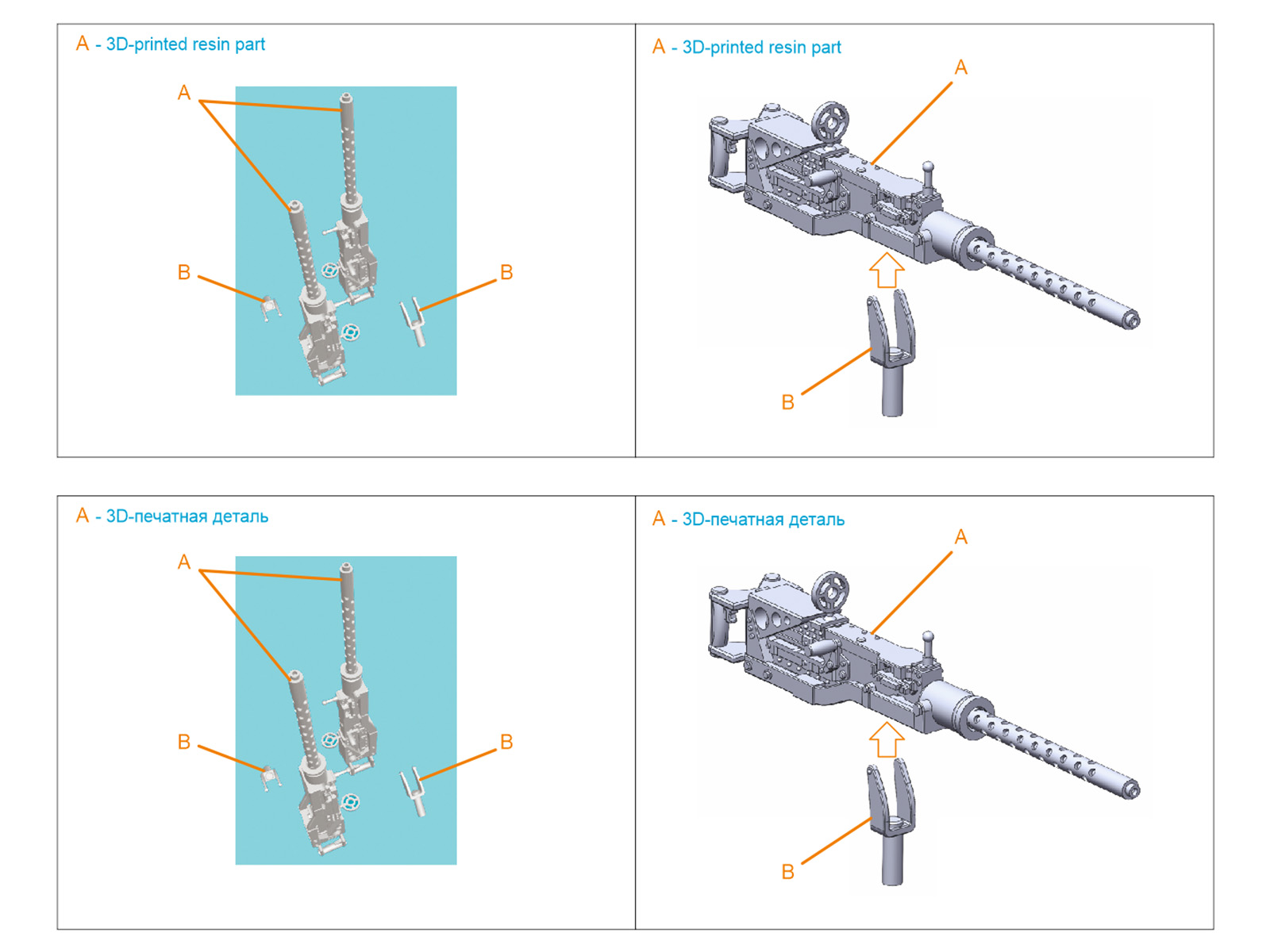 A - 3D-printed resin part

A

B

B

A - 3D-printed resin part

A

B

A - 3D-печатная деталь

A

B

B

A - 3D-печатная деталь

A

B